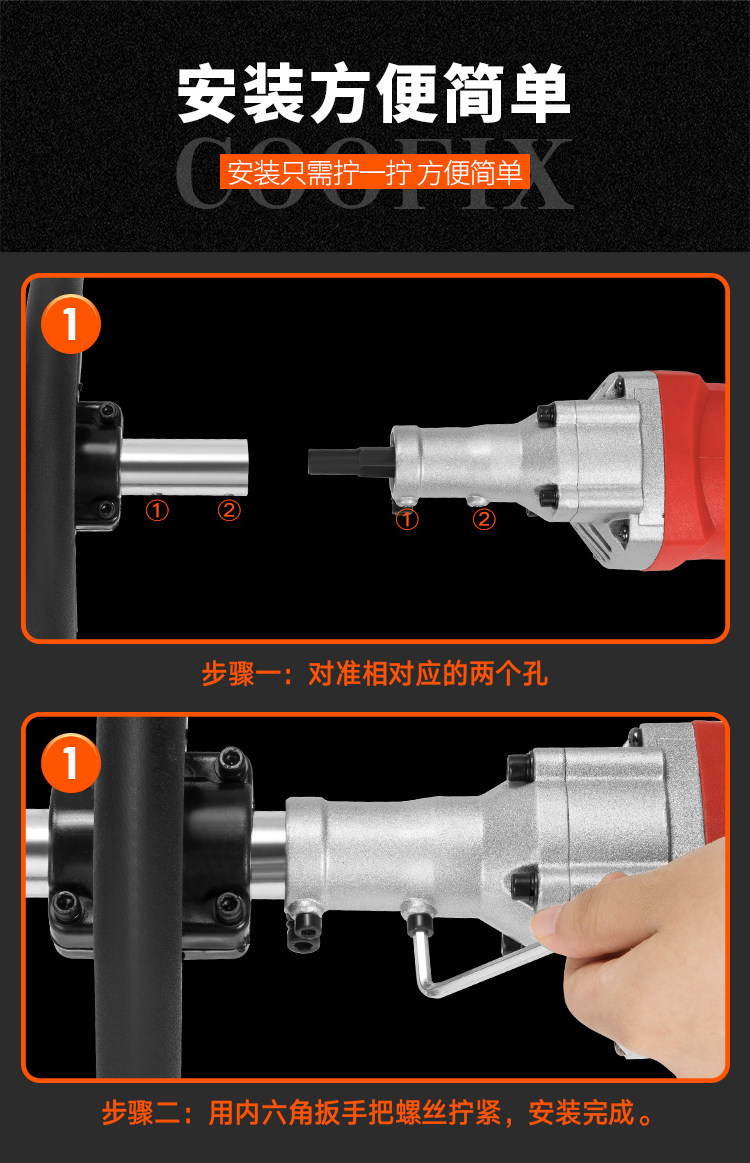 安装方便简单

COOFIX

安装只需拧一拧 方便简单

1

① ②

① ②

步骤一：对准相对应的两个孔

1

步骤二：用内六角扳手把螺丝拧紧，安装完成。