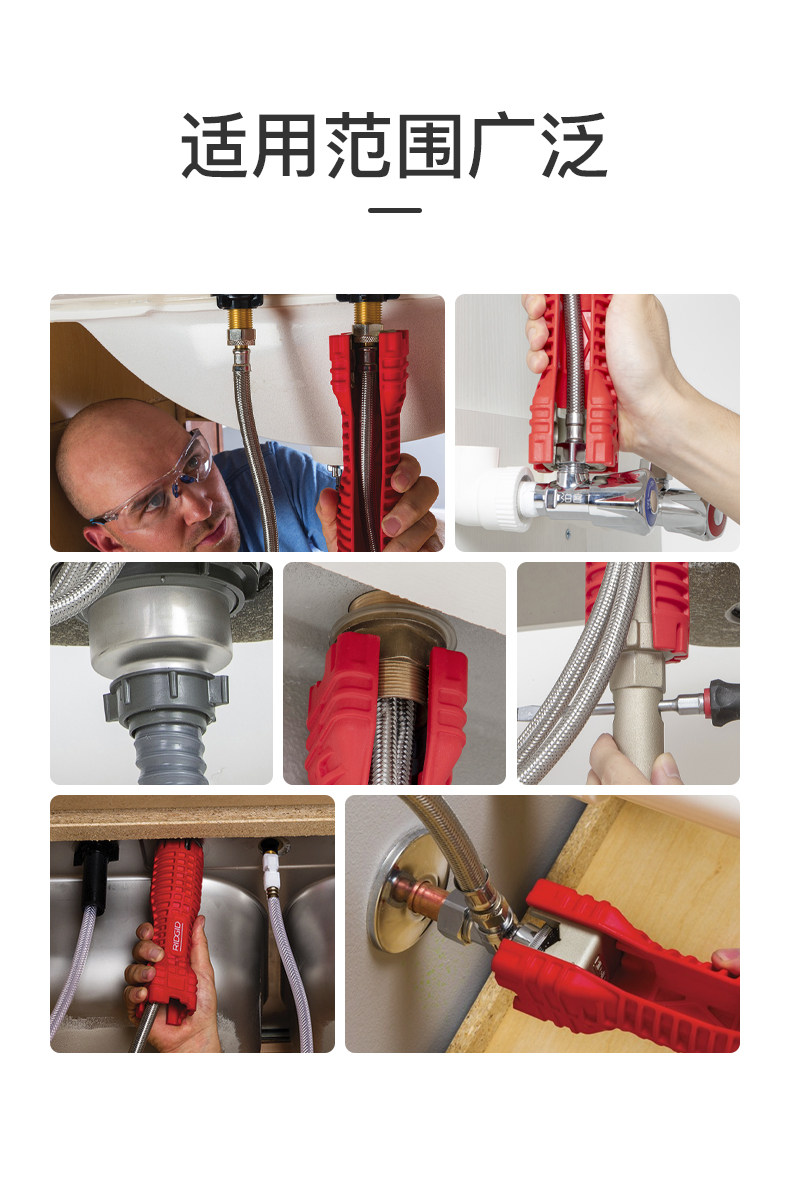 适用范围广泛

RIDGID