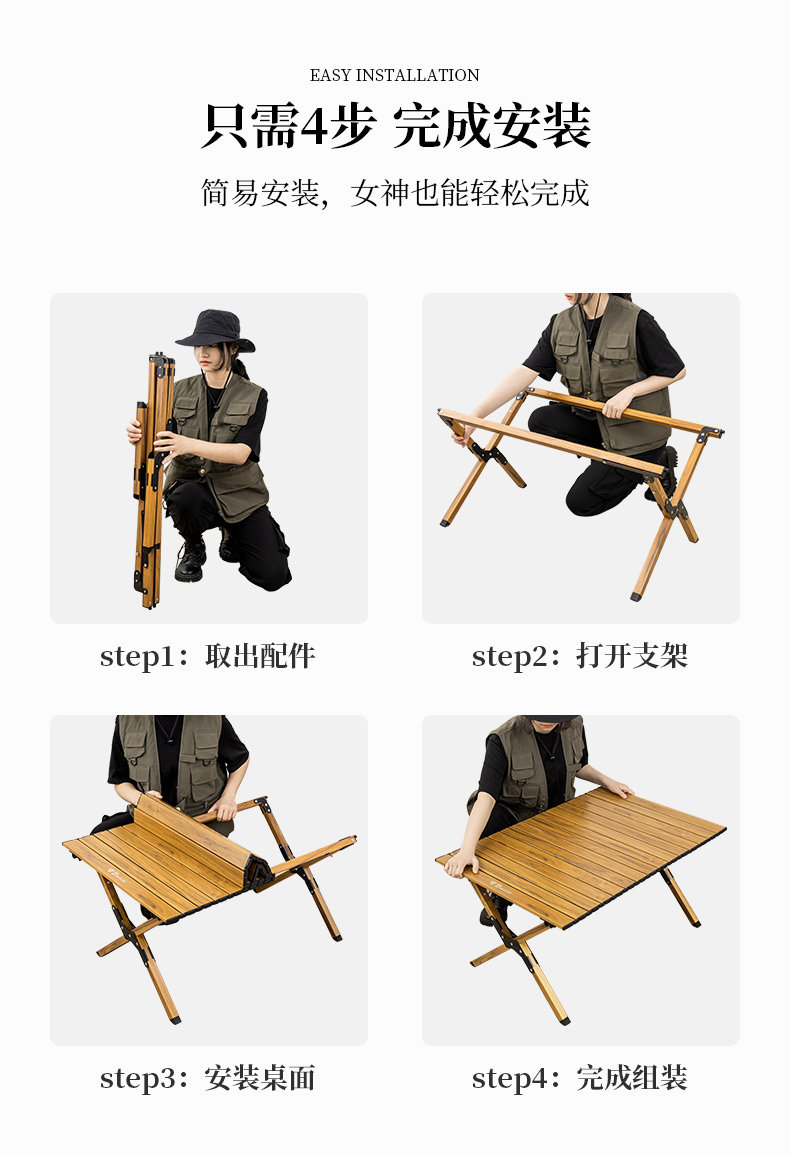 EASY INSTALLATION

只需4步 完成安装

简易安装，女神也能轻松完成

step1：取出配件

step2：打开支架

step3：安装桌面

step4：完成组装