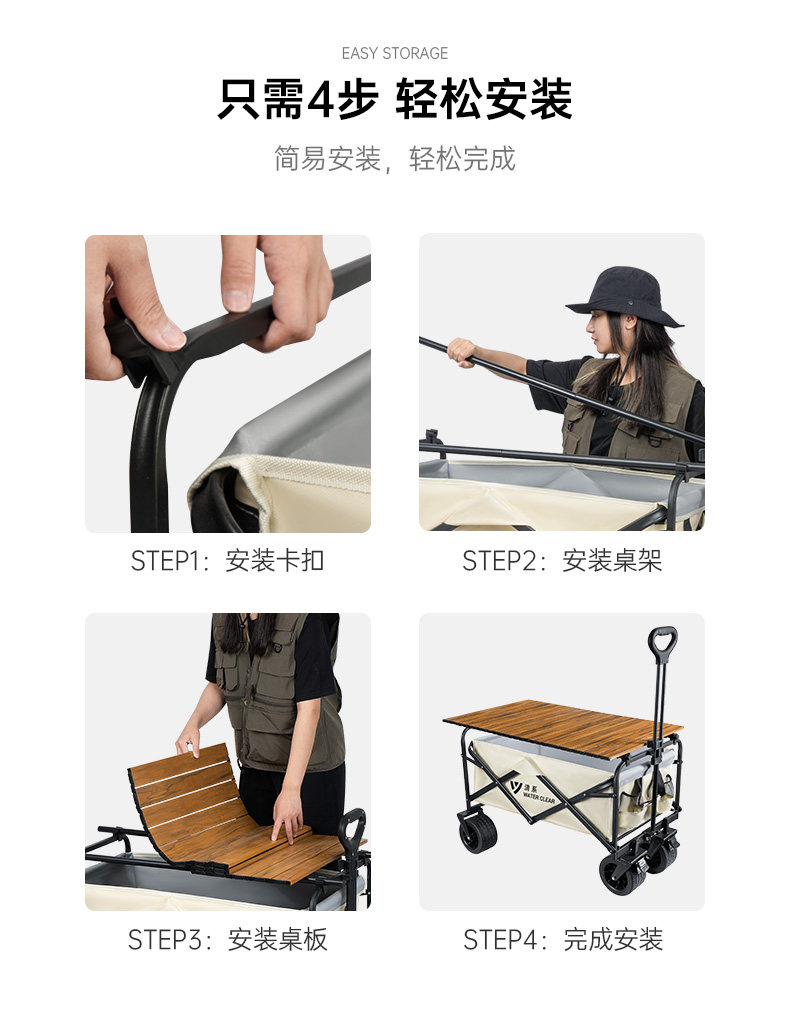 EASY STORAGE

只需4步 轻松安装

简易安装，轻松完成

STEP1：安装卡扣

STEP2：安装桌架

STEP3：安装桌板

清系
WATER CLEAR

STEP4：完成安装