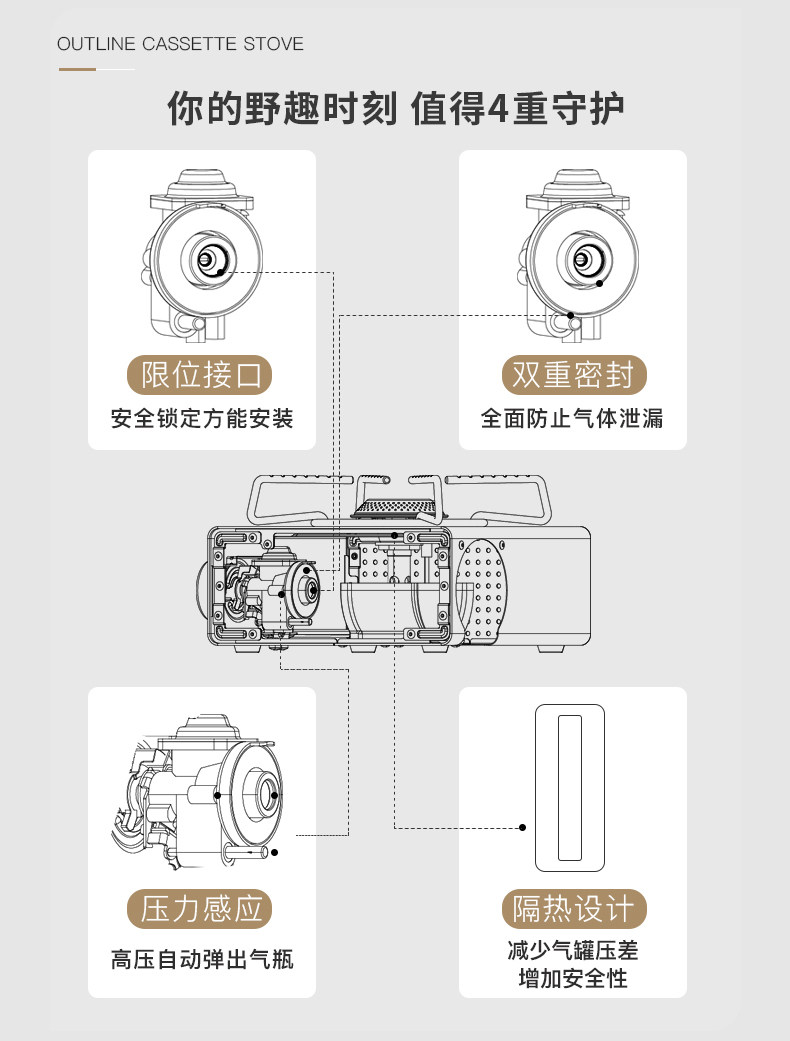 OUTLINE CASSETTE STOVE

你的野趣时刻 值得4重守护

限位接口

安全锁定方能安装

双重密封

全面防止气体泄漏

压力感应

高压自动弹出气瓶

隔热设计

减少气罐压差
增加安全性