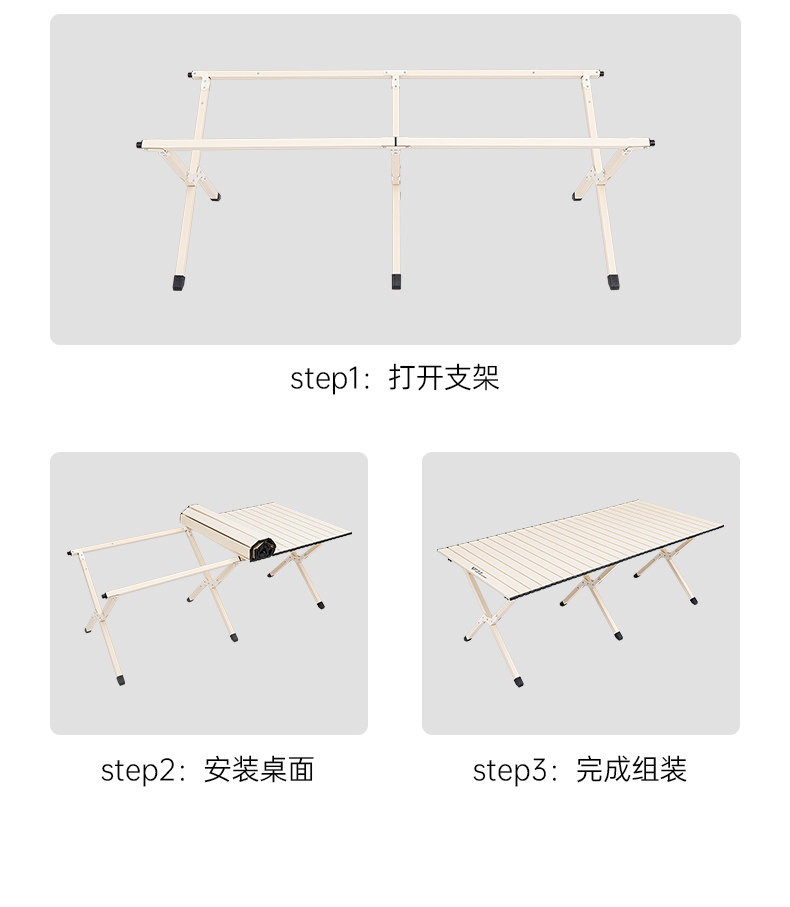 step1：打开支架

step2：安装桌面

step3：完成组装