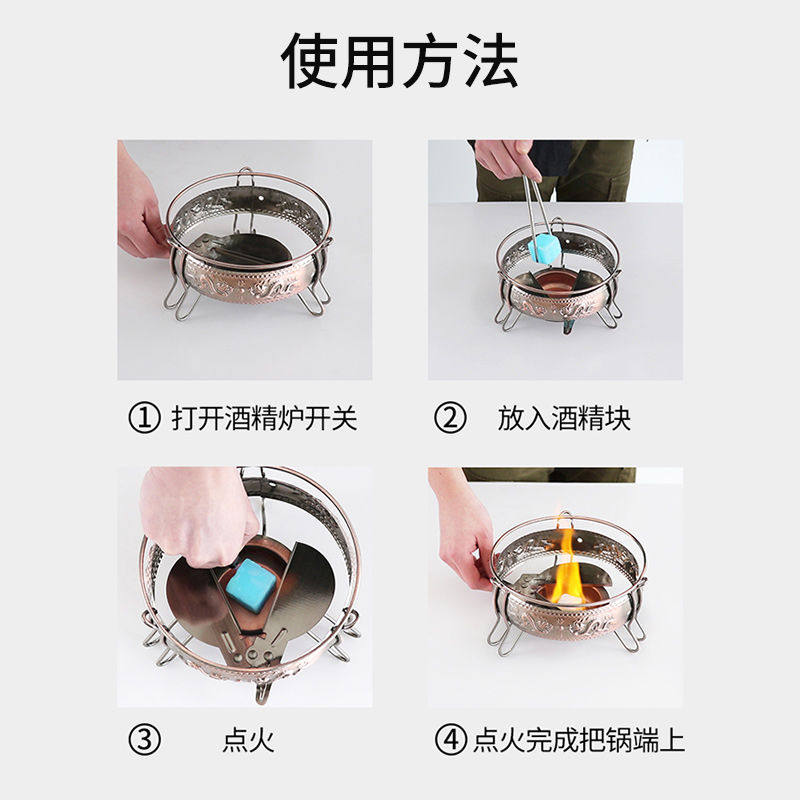 使用方法

① 打开酒精炉开关

② 放入酒精块

③ 点火

④ 点火完成把锅端上