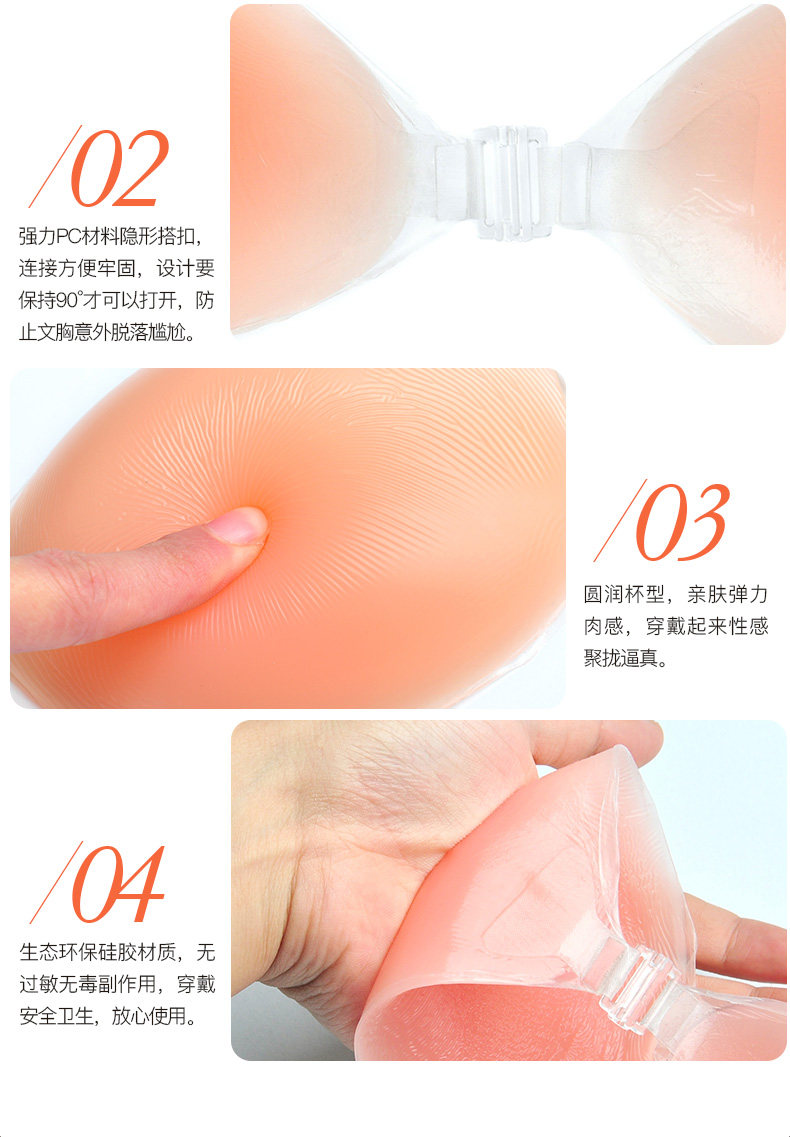 /02

强力PC材料隐形搭扣，连接方便牢固，设计要保持90°才可以打开，防止文胸意外脱落尴尬。

/03

圆润杯型，亲肤弹力肉感，穿戴起来性感聚拢逼真。

/04

生态环保硅胶材质，无过敏无毒副作用，穿戴安全卫生，放心使用。