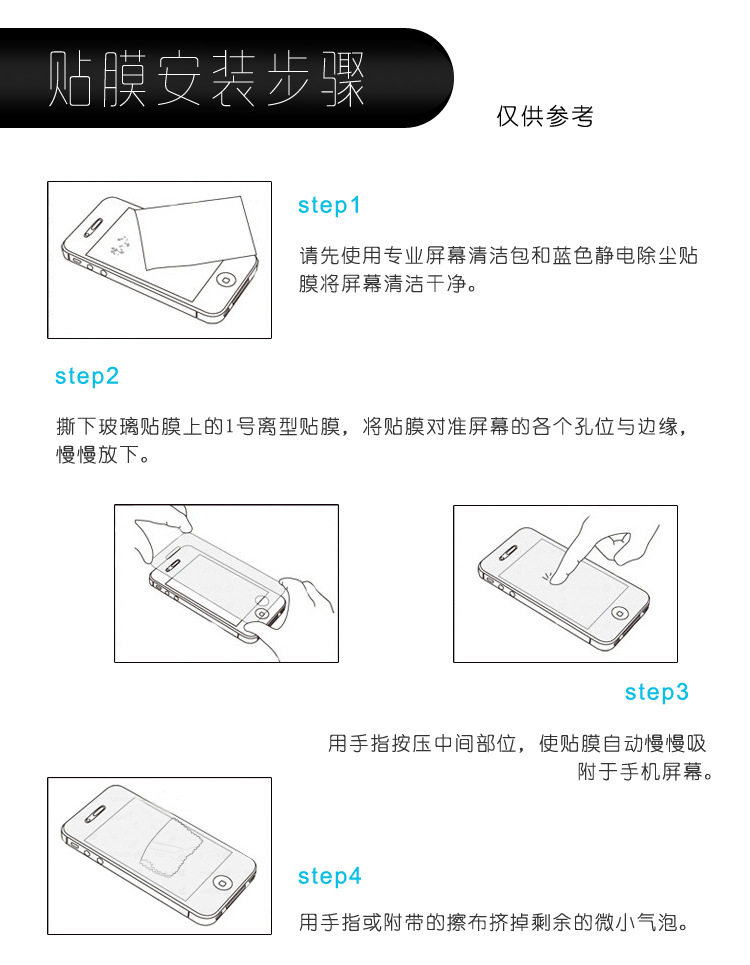 贴膜安装步骤

仅供参考

step1

请先使用专业屏幕清洁包和蓝色静电除尘贴膜将屏幕清洁干净。

step2

撕下玻璃贴膜上的1号离型贴膜，将贴膜对准屏幕的各个孔位与边缘，慢慢放下。

step3

用手指按压中间部位，使贴膜自动慢慢吸附于手机屏幕。

step4

用手指或附带的擦布挤掉剩余的微小气泡。