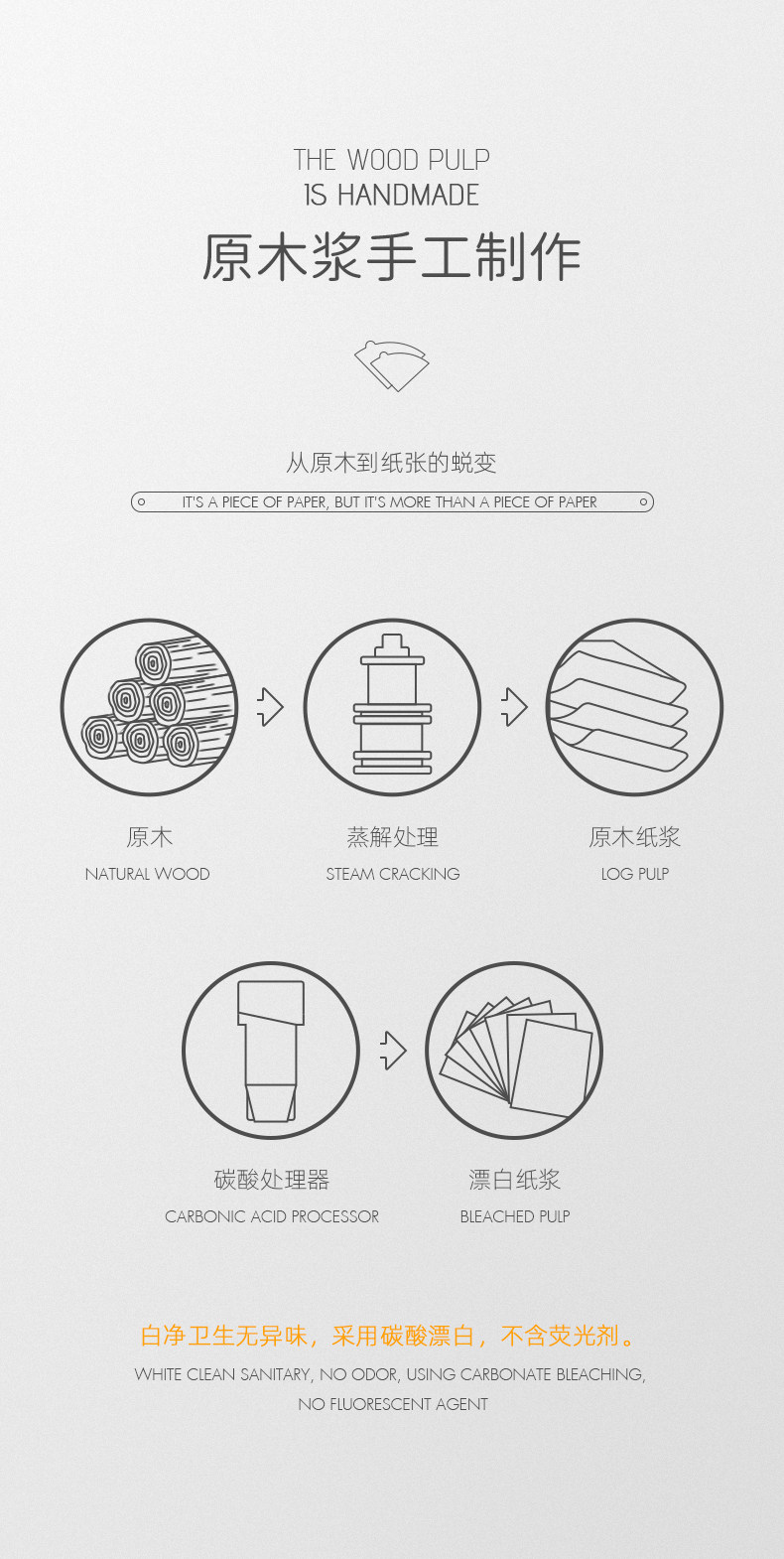 THE WOOD PULP
IS HANDMADE

原木浆手工制作

从原木到纸张的蜕变

IT'S A PIECE OF PAPER, BUT IT'S MORE THAN A PIECE OF PAPER

原木
NATURAL WOOD

蒸解处理
STEAM CRACKING

原木纸浆
LOG PULP

碳酸处理器
CARBONIC ACID PROCESSOR

漂白纸浆
BLEACHED PULP

白净卫生无异味，采用碳酸漂白，不含荧光剂。
WHITE CLEAN SANITARY, NO ODOR, USING CARBONATE BLEACHING, NO FLUORESCENT AGENT