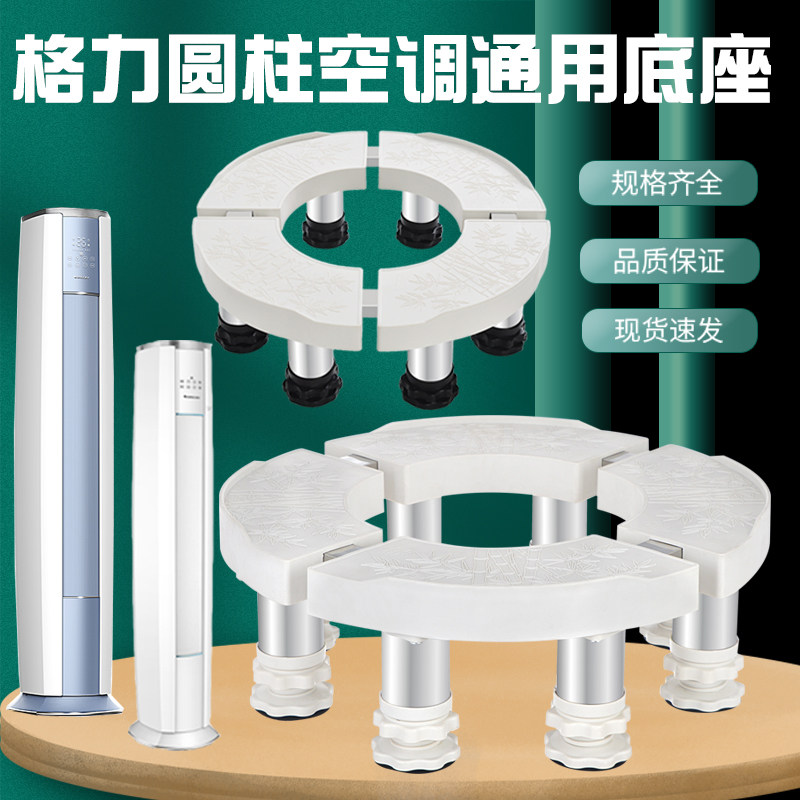 格力圆柱空调通用底座

规格齐全

品质保证

现货速发