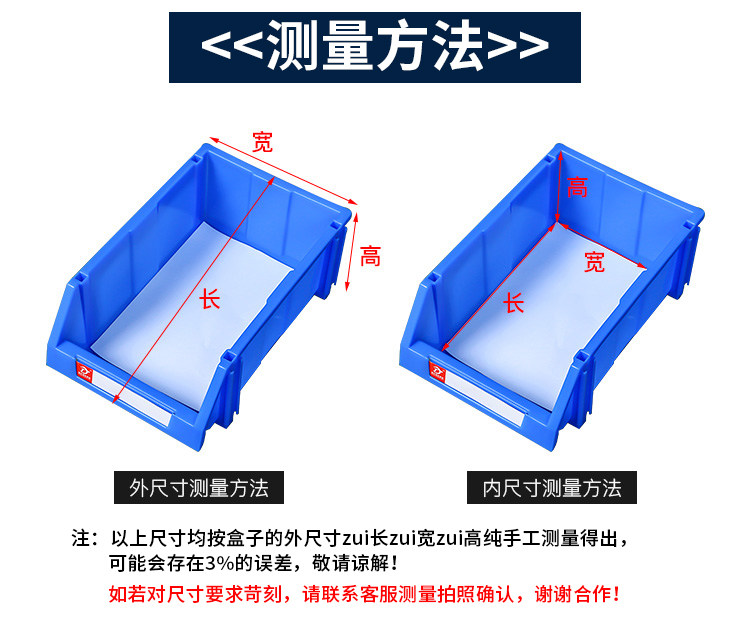 <<测量方法>>

宽

高

长

高

宽

长

外尺寸测量方法

内尺寸测量方法

注：以上尺寸均按盒子的外尺寸zui长zui宽zui高纯手工测量得出，可能会存在3%的误差，敬请谅解！

如若对尺寸要求苛刻，请联系客服测量拍照确认，谢谢合作！