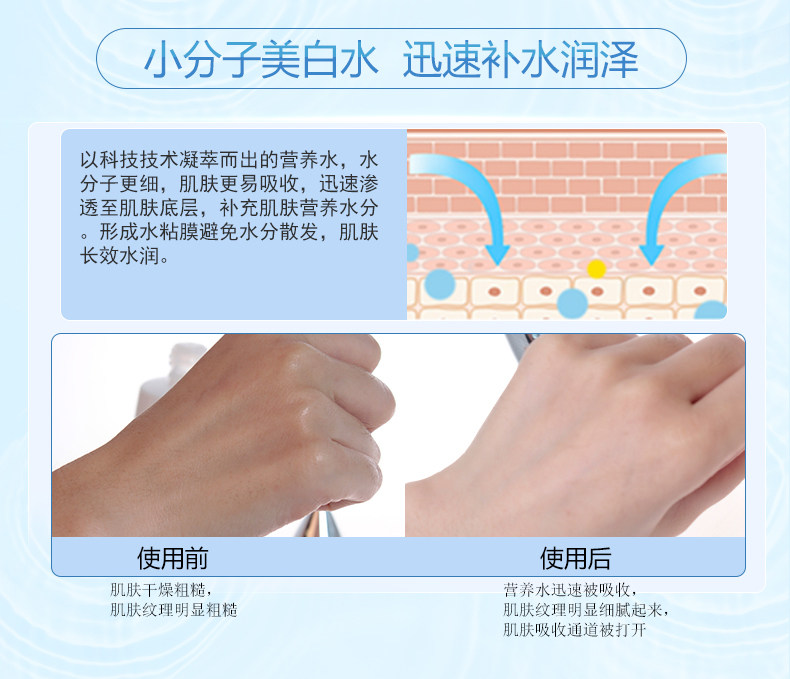 小分子美白水 迅速补水润泽

以科技技术凝萃而出的营养水，水分子更细，肌肤更易吸收，迅速渗透至肌肤底层，补充肌肤营养水分。形成水粘膜避免水分散发，肌肤长效水润。

使用前

肌肤干燥粗糙，
肌肤纹理明显粗糙

使用后

营养水迅速被吸收，
肌肤纹理明显细腻起来，
肌肤吸收通道被打开