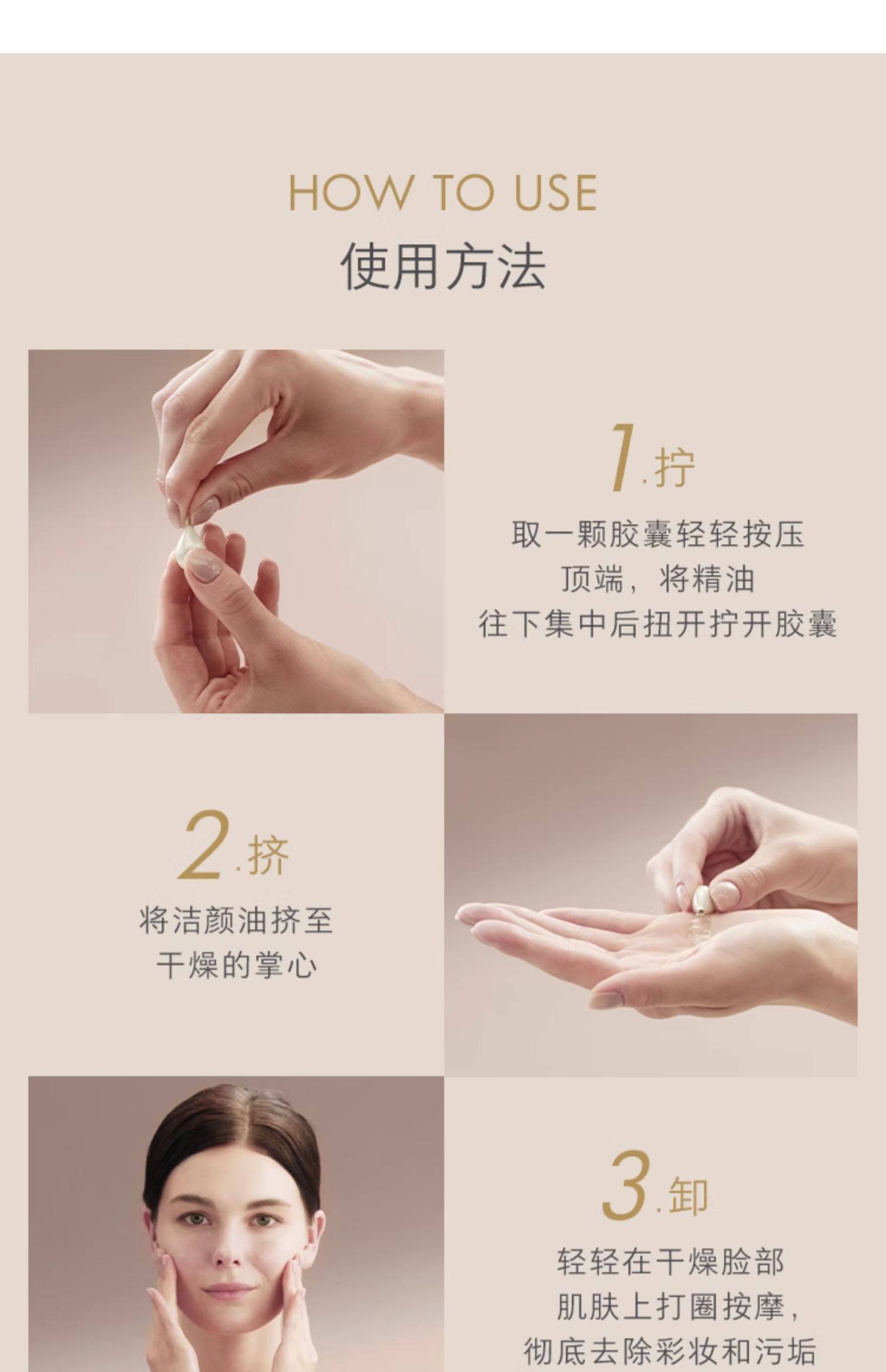 HOW TO USE
使用方法

1.拧
取一颗胶囊轻轻按压
顶端，将精油
往下集中后扭开拧开胶囊

2.挤
将洁颜油挤至
干燥的掌心

3.卸
轻轻在干燥脸部
肌肤上打圈按摩，
彻底去除彩妆和污垢