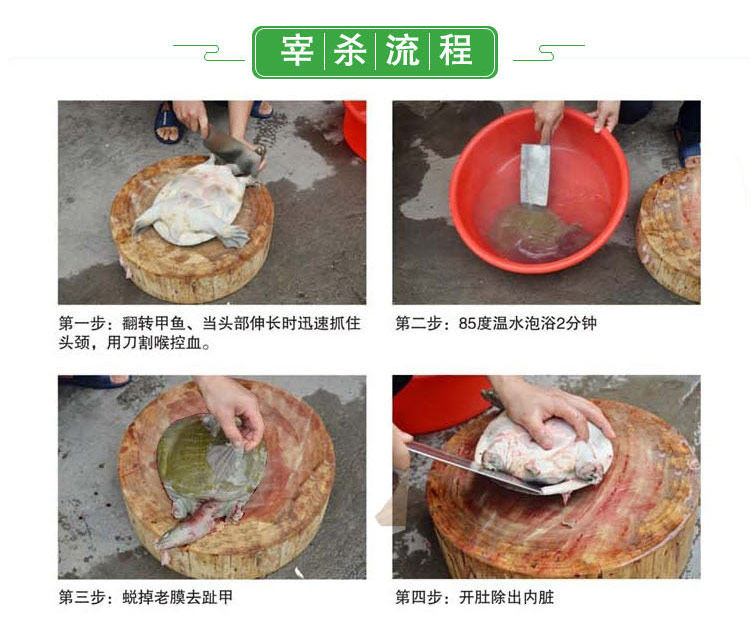 宰杀流程

第一步：翻转甲鱼、当头部伸长时迅速抓住头颈，用刀割喉控血。

第二步：85度温水泡浴2分钟

第三步：蜕掉老膜去趾甲

第四步：开肚除出内脏