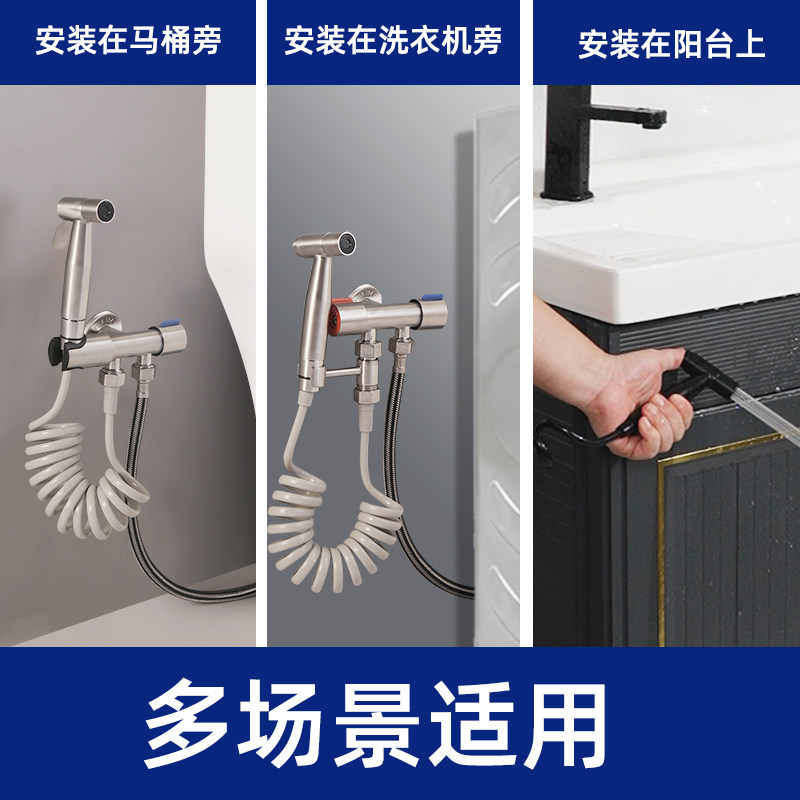 安装在马桶旁

安装在洗衣机旁

安装在阳台上

多场景适用