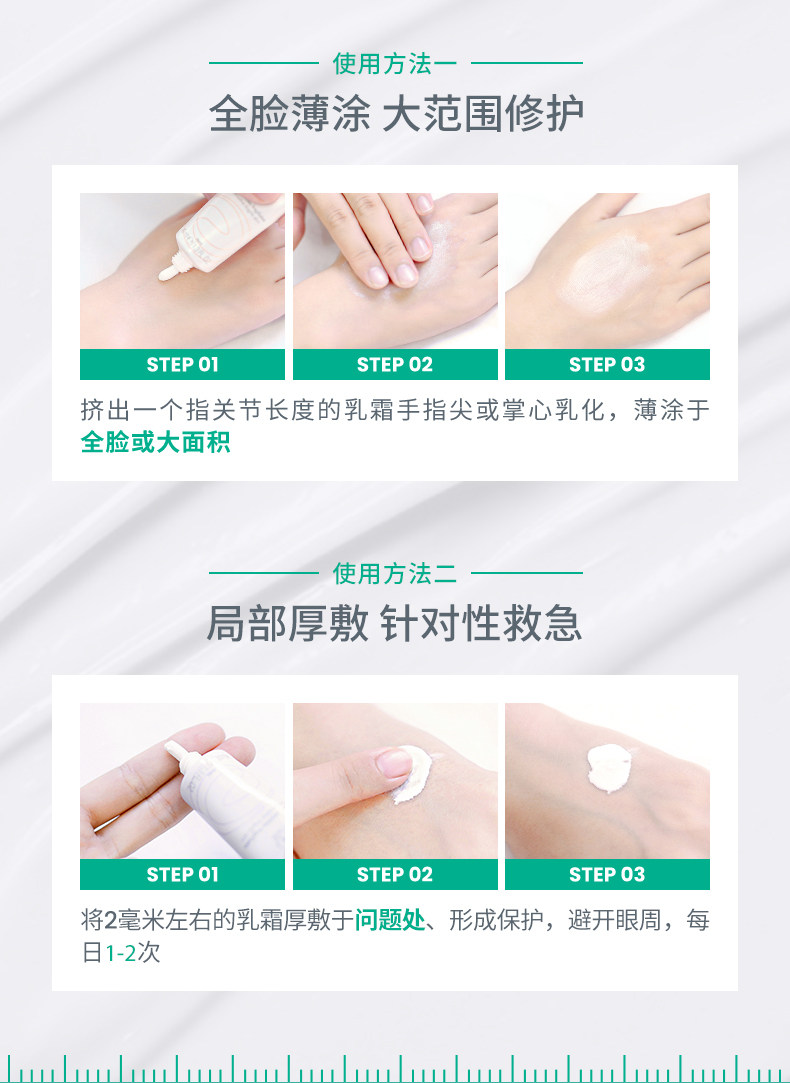 使用方法一

全脸薄涂 大范围修护

STEP 01

STEP 02

STEP 03

挤出一个指关节长度的乳霜手指尖或掌心乳化，薄涂于全脸或大面积

使用方法二

局部厚敷 针对性救急

STEP 01

STEP 02

STEP 03

将2毫米左右的乳霜厚敷于问题处、形成保护，避开眼周，每日1-2次