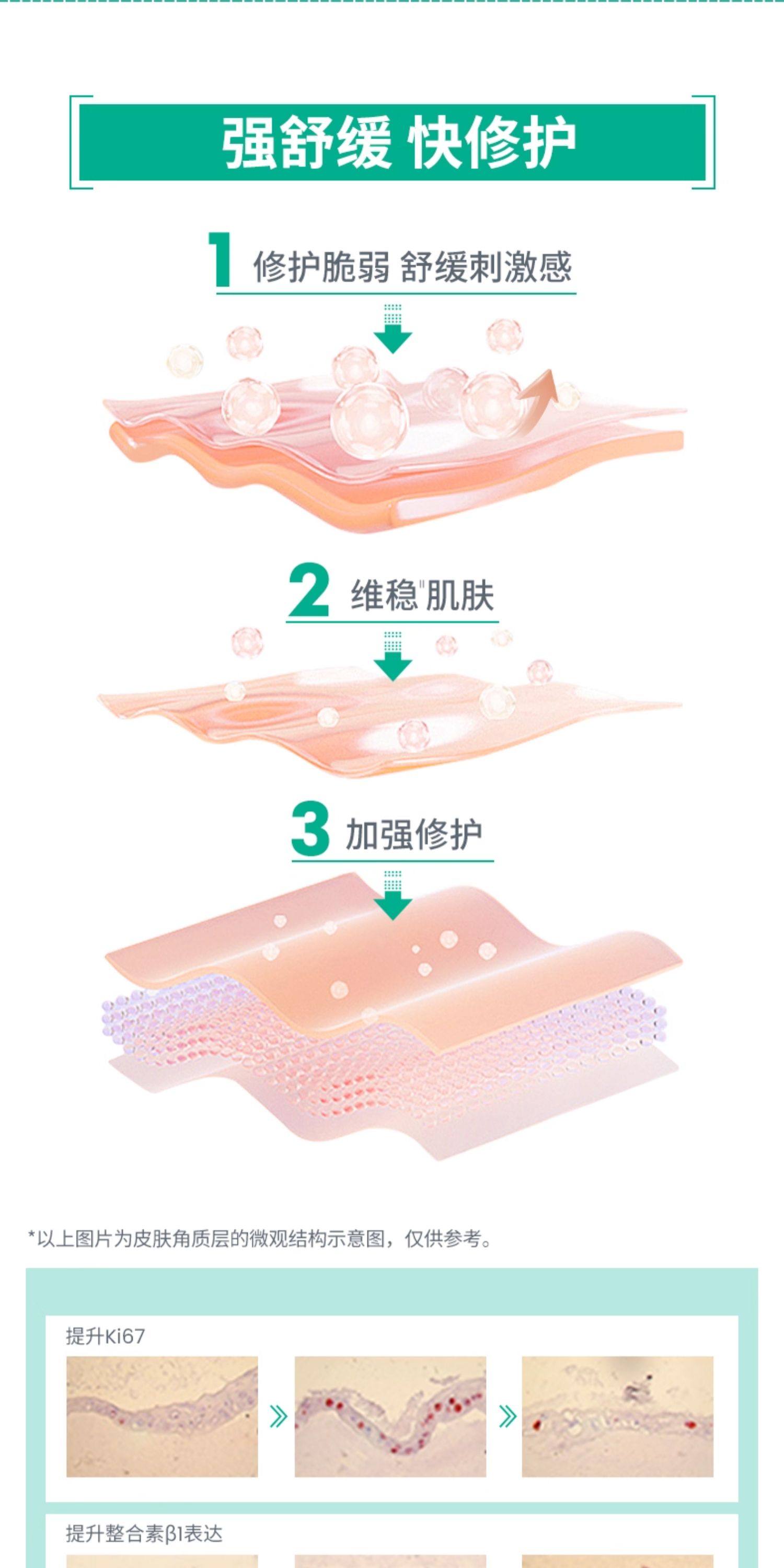 强舒缓 快修护

1 修护脆弱 舒缓刺激感

2 维稳"肌肤

3 加强修护

*以上图片为皮肤角质层的微观结构示意图，仅供参考。

提升Ki67

提升整合素β1表达