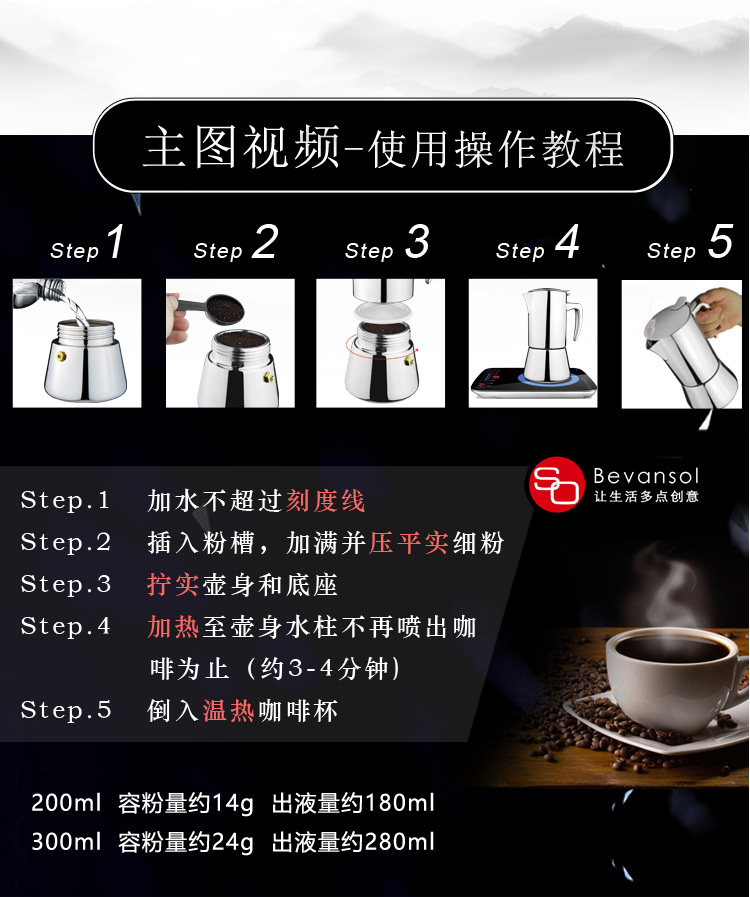 主图视频-使用操作教程

Step 1 Step 2 Step 3 Step 4 Step 5

SO Bevansol
让生活多点创意

Step.1 加水不超过刻度线
Step.2 插入粉槽，加满并压平实细粉
Step.3 拧实壶身和底座
Step.4 加热至壶身水柱不再喷出咖啡为止（约3-4分钟）
Step.5 倒入温热咖啡杯

200ml 容粉量约14g 出液量约180ml
300ml 容粉量约24g 出液量约280ml