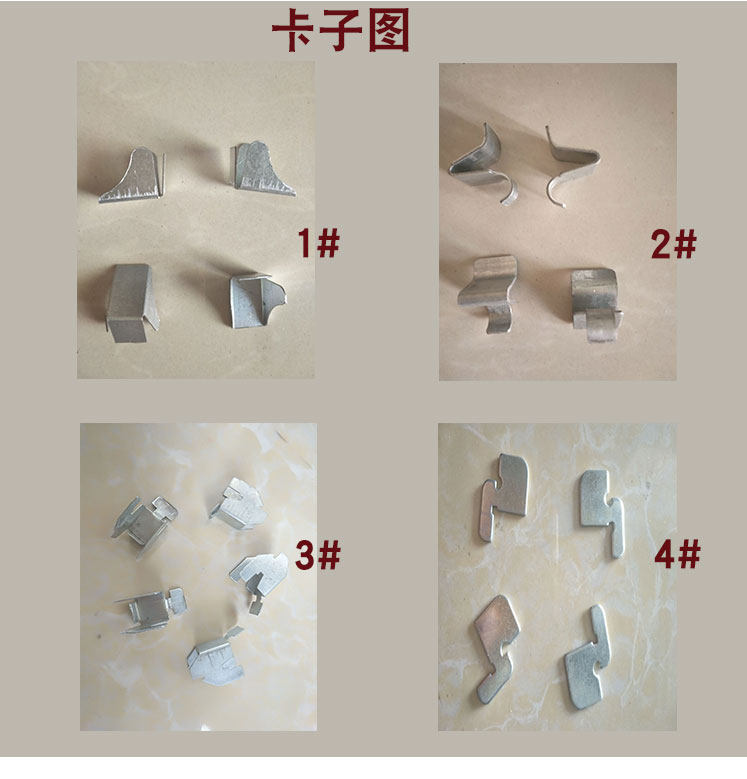 卡子图

1#

2#

3#

4#