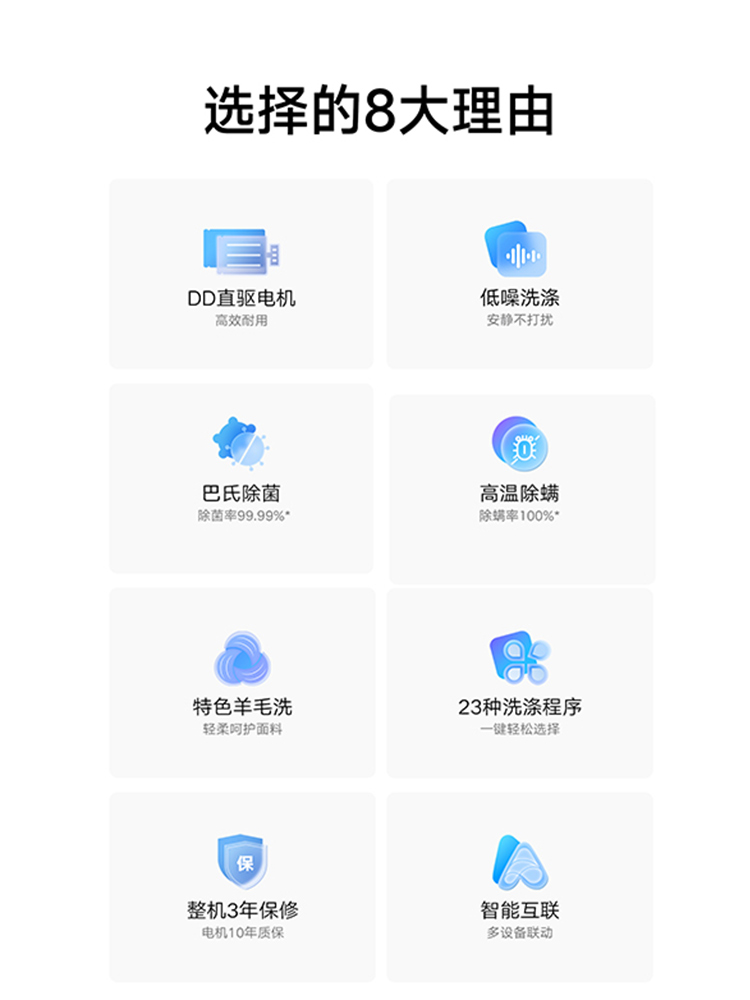 选择的8大理由

DD直驱电机
高效耐用

低噪洗涤
安静不打扰

巴氏除菌
除菌率99.99%*

高温除螨
除螨率100%*

特色羊毛洗
轻柔呵护面料

23种洗涤程序
一键轻松选择

保
整机3年保修
电机10年质保

智能互联
多设备联动