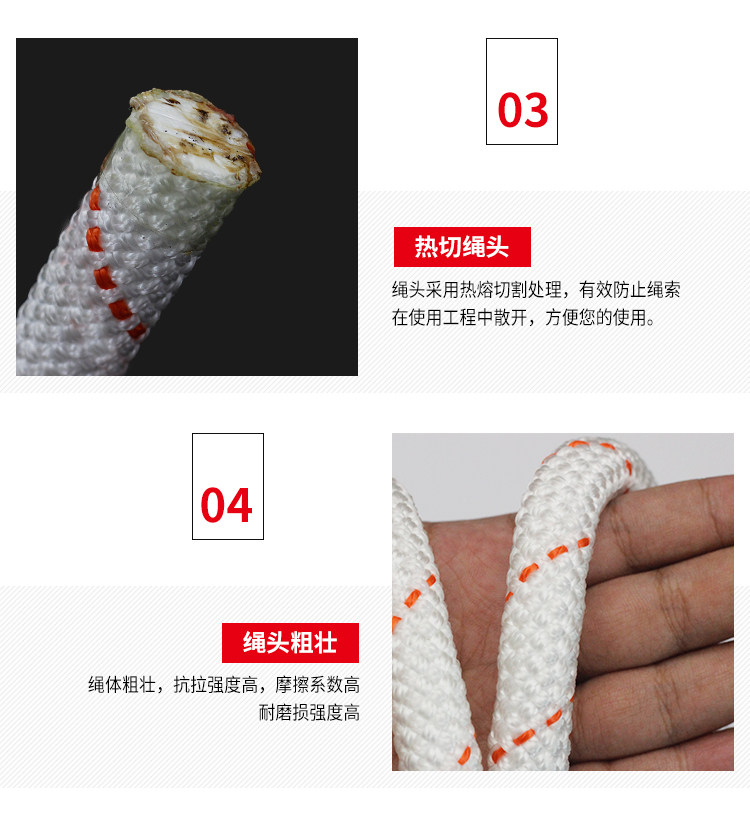 03

热切绳头

绳头采用热熔切割处理，有效防止绳索在使用工程中散开，方便您的使用。

04

绳头粗壮

绳体粗壮，抗拉强度高，摩擦系数高
耐磨损强度高