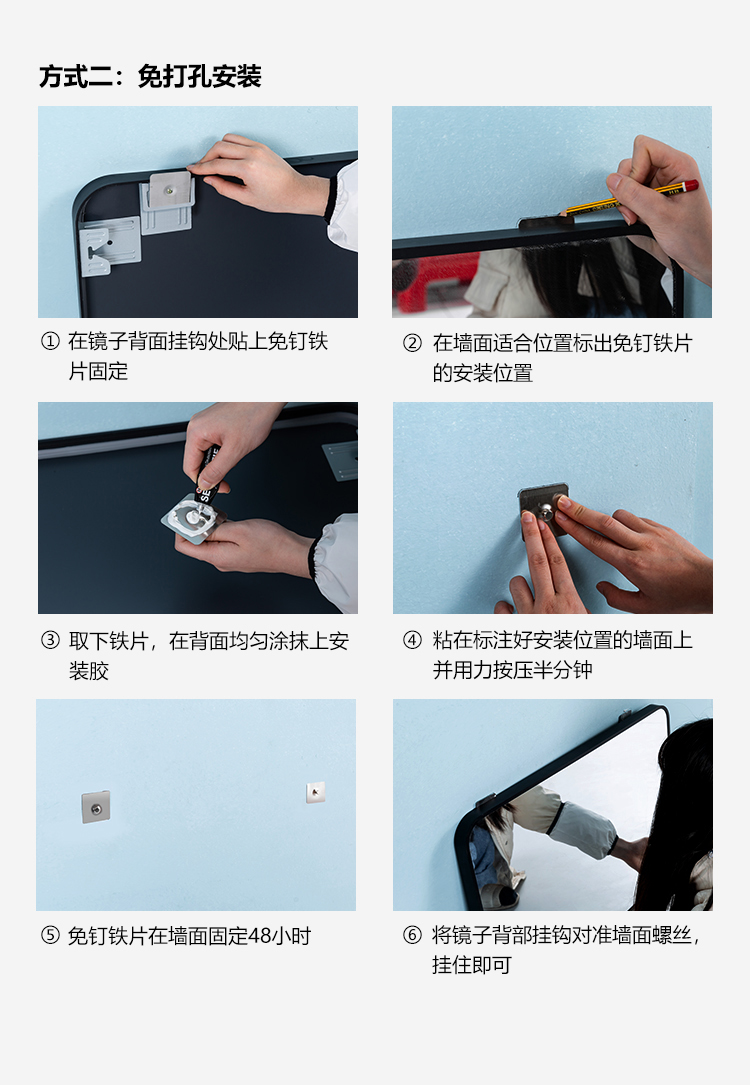 方式二：免打孔安装

① 在镜子背面挂钩处贴上免钉铁片固定

② 在墙面适合位置标出免钉铁片的安装位置

③ 取下铁片，在背面均匀涂抹上安装胶

④ 粘在标注好安装位置的墙面上并用力按压半分钟

⑤ 免钉铁片在墙面固定48小时

⑥ 将镜子背部挂钩对准墙面螺丝，挂住即可