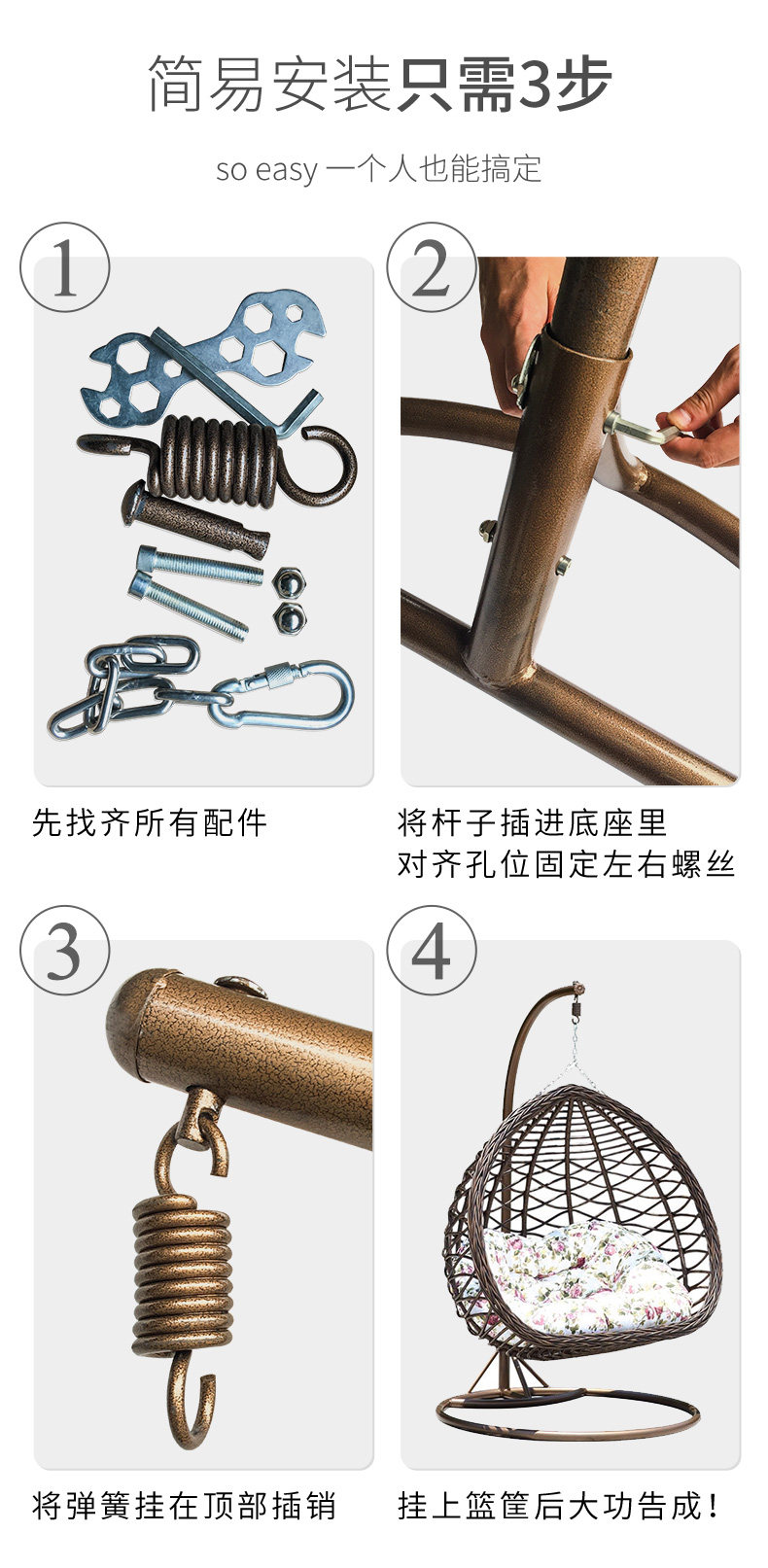 简易安装只需3步

so easy 一个人也能搞定

1

先找齐所有配件

2

将杆子插进底座里
对齐孔位固定左右螺丝

3

将弹簧挂在顶部插销

4

挂上篮筐后大功告成！