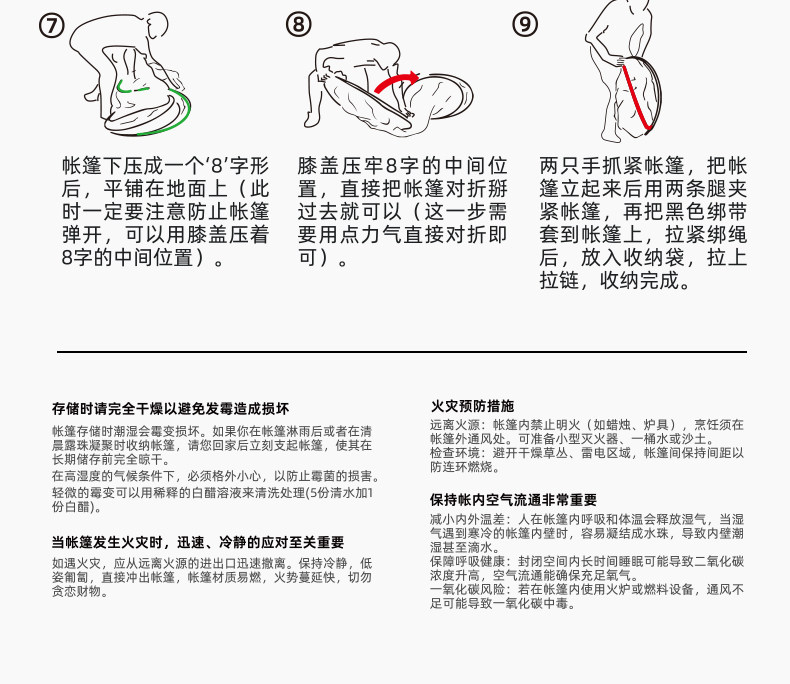 ⑦

帐篷下压成一个‘8’字形后，平铺在地面上（此时一定要注意防止帐篷弹开，可以用膝盖压着8字的中间位置）。

⑧

膝盖压牢8字的中间位置，直接把帐篷对折掰过去就可以（这一步需要用点力气直接对折即可）。

⑨

两只手抓紧帐篷，把帐篷立起来后用两条腿夹紧帐篷，再把黑色绑带套到帐篷上，拉紧绑绳后，放入收纳袋，拉上拉链，收纳完成。

存储时请完全干燥以避免发霉造成损坏

帐篷存储时潮湿会霉变损坏。如果你在帐篷淋雨后或者在清晨露珠凝聚时收纳帐篷，请您回家后立刻支起帐篷，使其在长期储存前完全晾干。
在高湿度的气候条件下，必须格外小心，以防止霉菌的损害。
轻微的霉变可以用稀释的白醋溶液来清洗处理(5份清水加1份白醋)。

当帐篷发生火灾时，迅速、冷静的应对至关重要

如遇火灾，应从远离火源的进出口迅速撤离。保持冷静，低姿匍匐，直接冲出帐篷，帐篷材质易燃，火势蔓延快，切勿贪恋财物。

火灾预防措施

远离火源：帐篷内禁止明火（如蜡烛、炉具），烹饪须在帐篷外通风处。可准备小型灭火器、一桶水或沙土。
检查环境：避开干燥草丛、雷电区域，帐篷间保持间距以防连环燃烧。

保持帐内空气流通非常重要

减小内外温差：人在帐篷内呼吸和体温会释放湿气，当湿气遇到寒冷的帐篷内壁时，容易凝结成水珠，导致内壁潮湿甚至滴水。
保障呼吸健康：封闭空间内长时间睡眠可能导致二氧化碳浓度升高，空气流通能确保充足氧气。
一氧化碳风险：若在帐篷内使用火炉或燃料设备，通风不足可能导致一氧化碳中毒。