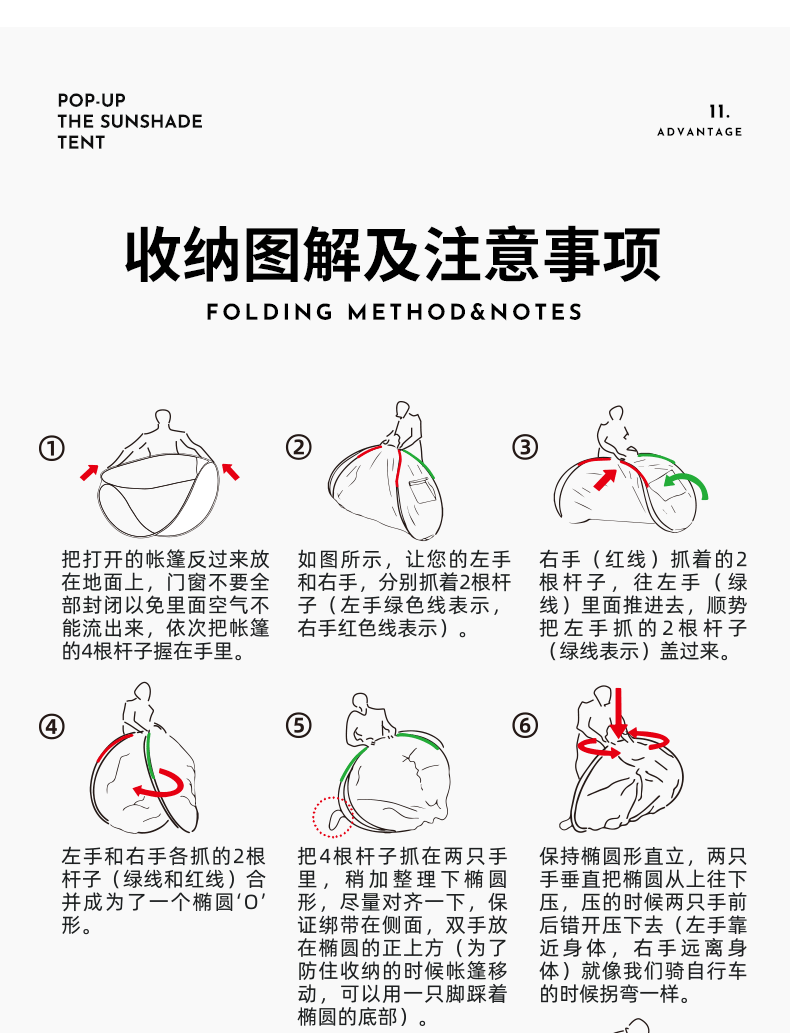 POP-UP
THE SUNSHADE
TENT

11.
ADVANTAGE

收纳图解及注意事项

FOLDING METHOD&NOTES

①

把打开的帐篷反过来放在地面上，门窗不要全部封闭以免里面空气不能流出来，依次把帐篷的4根杆子握在手里。

②

如图所示，让您的左手和右手，分别抓着2根杆子（左手绿色线表示，右手红色线表示）。

③

右手（红线）抓着的2根杆子，往左手（绿线）里面推进去，顺势把左手抓的2根杆子（绿线表示）盖过来。

④

左手和右手各抓的2根杆子（绿线和红线）合并成为了一个椭圆'O'形。

⑤

把4根杆子抓在两只手里，稍加整理下椭圆形，尽量对齐一下，保证绑带在侧面，双手放在椭圆的正上方（为了防住收纳的时候帐篷移动，可以用一只脚踩着椭圆的底部）。

⑥

保持椭圆形直立，两只手垂直把椭圆从上往下压，压的时候两只手前后错开压下去（左手靠近身体，右手远离身体）就像我们骑自行车的时候拐弯一样。