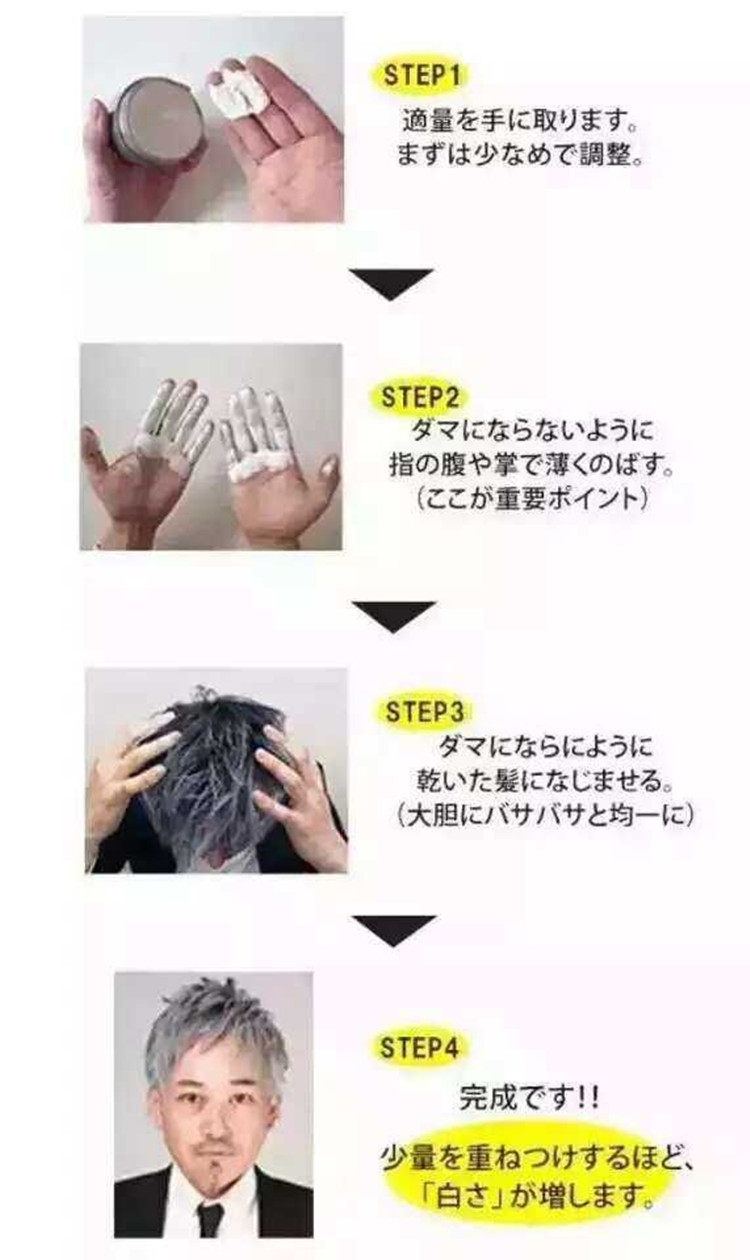 STEP1
適量を手に取ります。
まずは少なめで調整。

STEP2
ダマにならないように
指の腹や掌で薄くのばす。
（ここが重要ポイント）

STEP3
ダマにならにように
乾いた髪になじませる。
（大胆にバサバサと均一に）

STEP4
完成です!!
少量を重ねつけするほど、
「白さ」が増します。