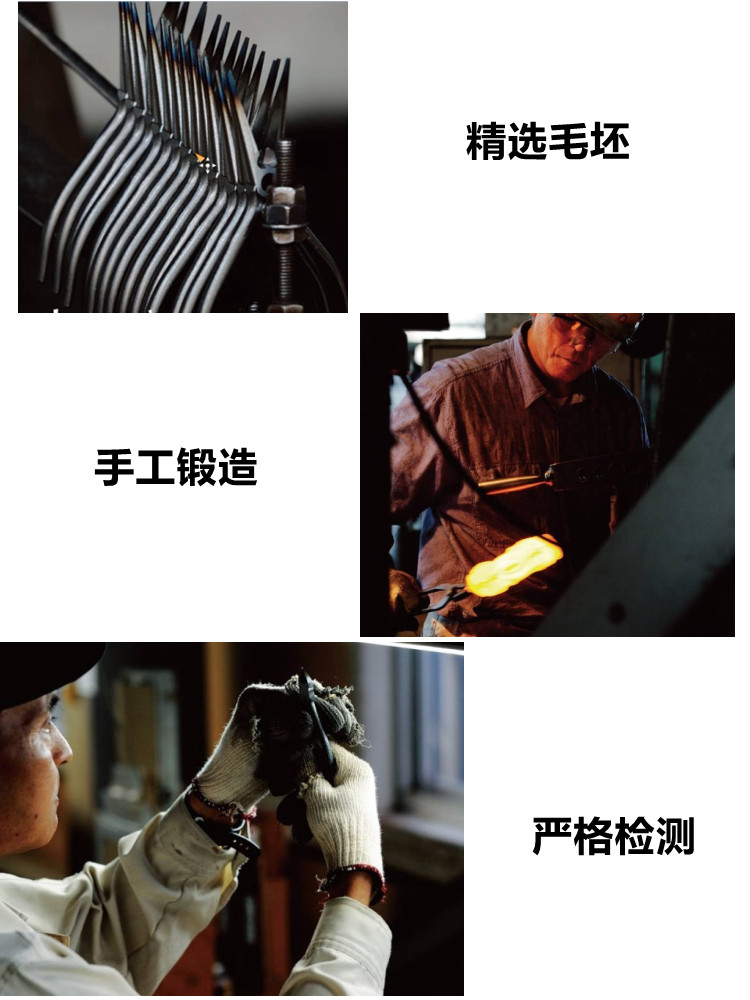 精选毛坯

手工锻造

严格检测