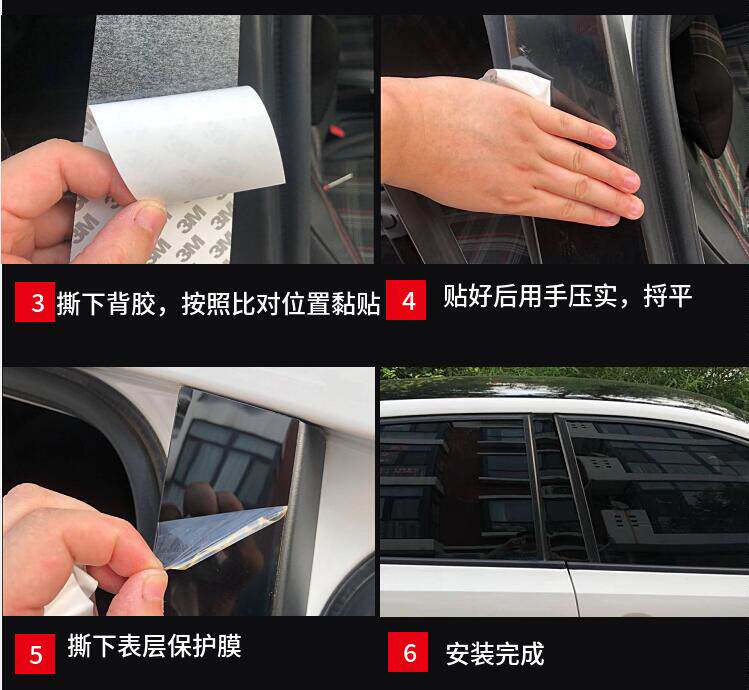 3M 3M 3M 3M 3M 3M

3 撕下背胶，按照比对位置黏贴

4 贴好后用手压实，捋平

5 撕下表层保护膜

6 安装完成