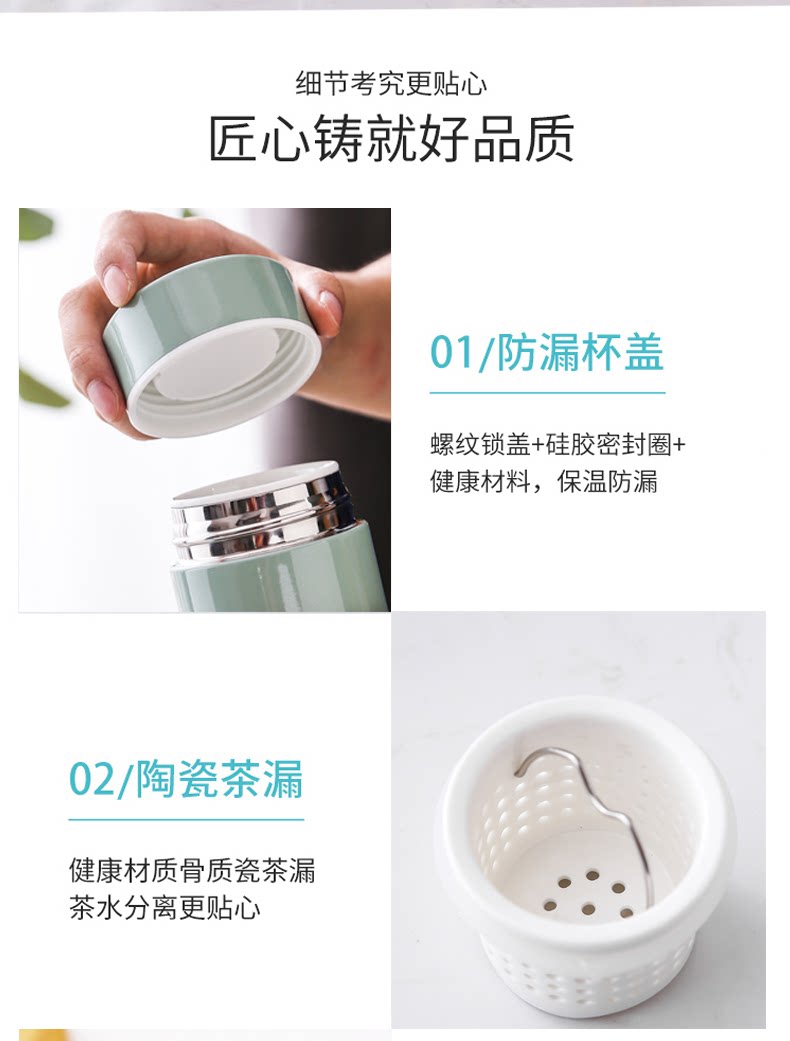 细节考究更贴心

匠心铸就好品质

01/防漏杯盖

螺纹锁盖+硅胶密封圈+
健康材料，保温防漏

02/陶瓷茶漏

健康材质骨质瓷茶漏
茶水分离更贴心