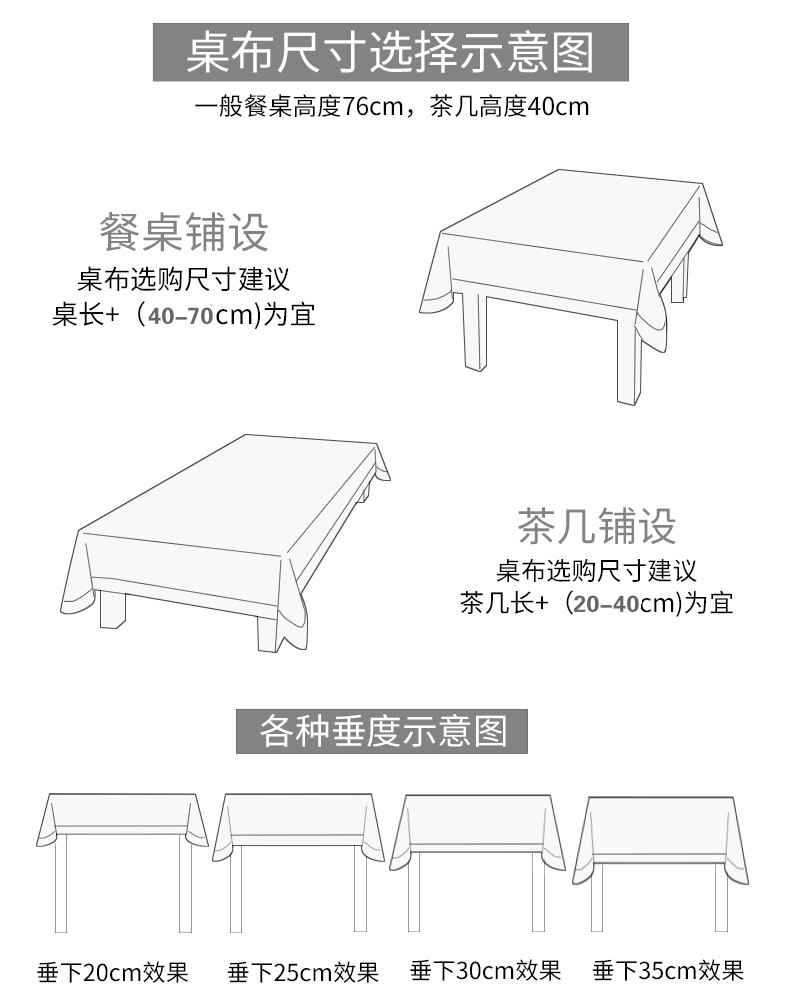 桌布尺寸选择示意图

一般餐桌高度76cm，茶几高度40cm

餐桌铺设

桌布选购尺寸建议
桌长+（40–70cm)为宜

茶几铺设

桌布选购尺寸建议
茶几长+（20–40cm)为宜

各种垂度示意图

垂下20cm效果

垂下25cm效果

垂下30cm效果

垂下35cm效果