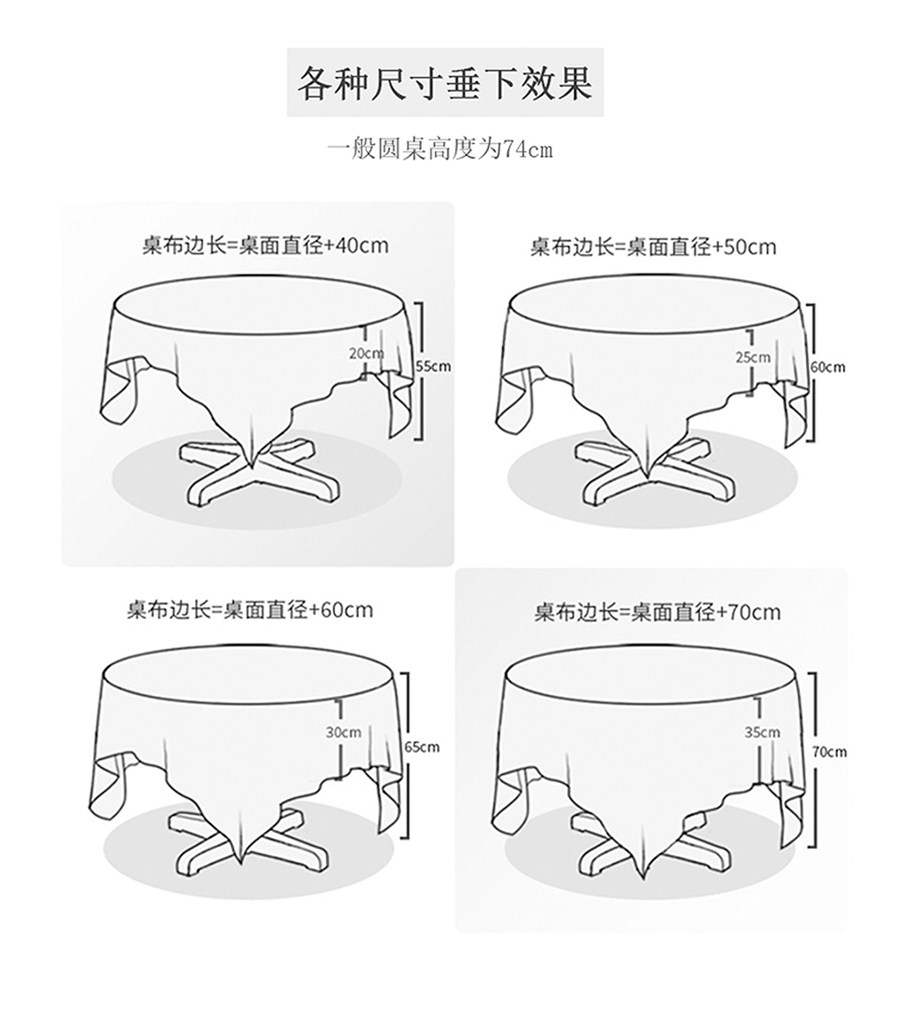 各种尺寸垂下效果

一般圆桌高度为74cm

桌布边长=桌面直径+40cm

20cm

55cm

桌布边长=桌面直径+50cm

25cm

60cm

桌布边长=桌面直径+60cm

30cm

65cm

桌布边长=桌面直径+70cm

35cm

70cm