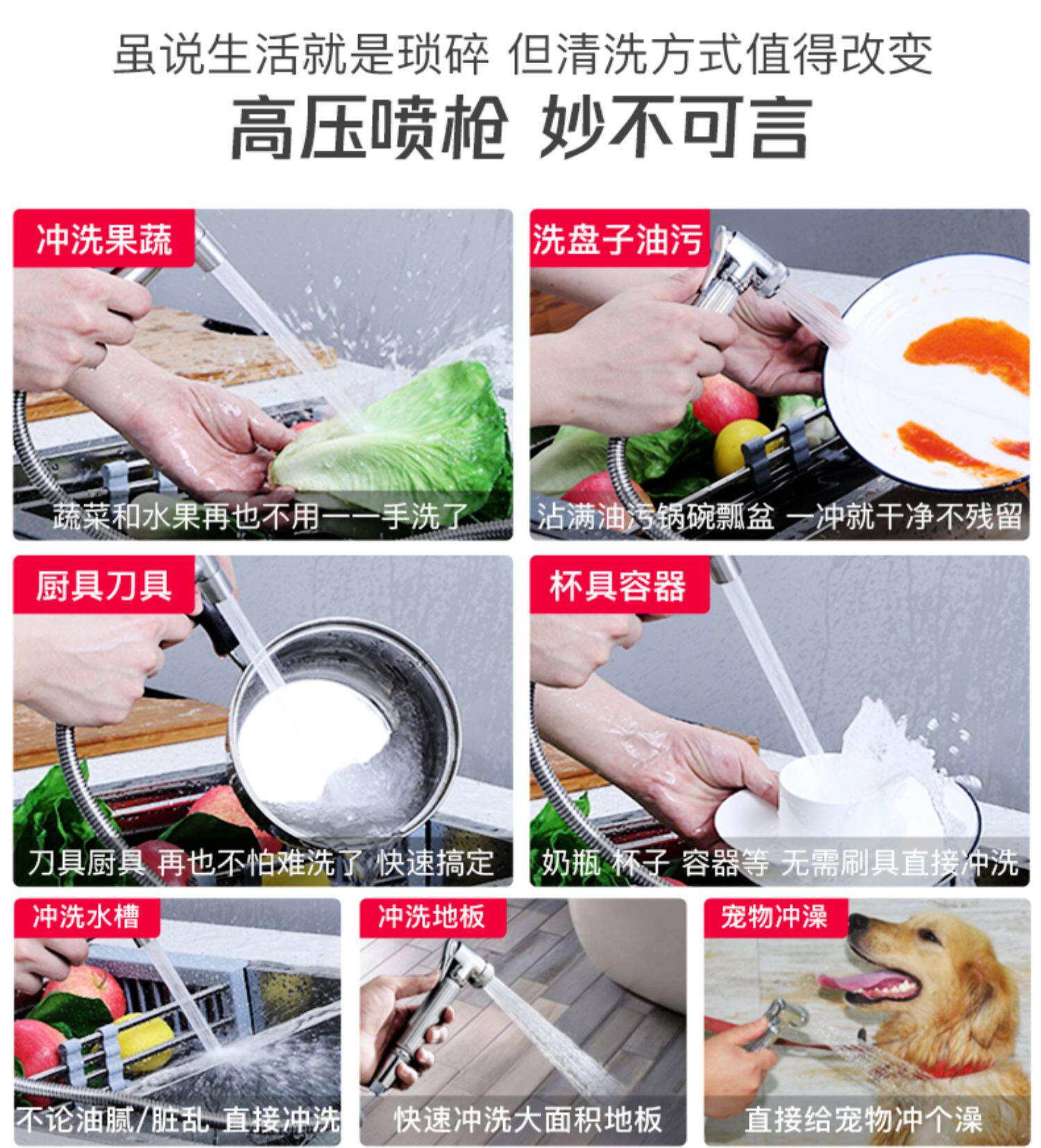 虽说生活就是琐碎 但清洗方式值得改变

高压喷枪 妙不可言

冲洗果蔬

蔬菜和水果再也不用一一手洗了

洗盘子油污

沾满油污锅碗瓢盆 一冲就干净不残留

厨具刀具

刀具厨具 再也不怕难洗了 快速搞定

杯具容器

奶瓶 杯子 容器等 无需刷具直接冲洗

冲洗水槽

不论油腻/脏乱 直接冲洗

冲洗地板

快速冲洗大面积地板

宠物冲澡

直接给宠物冲个澡