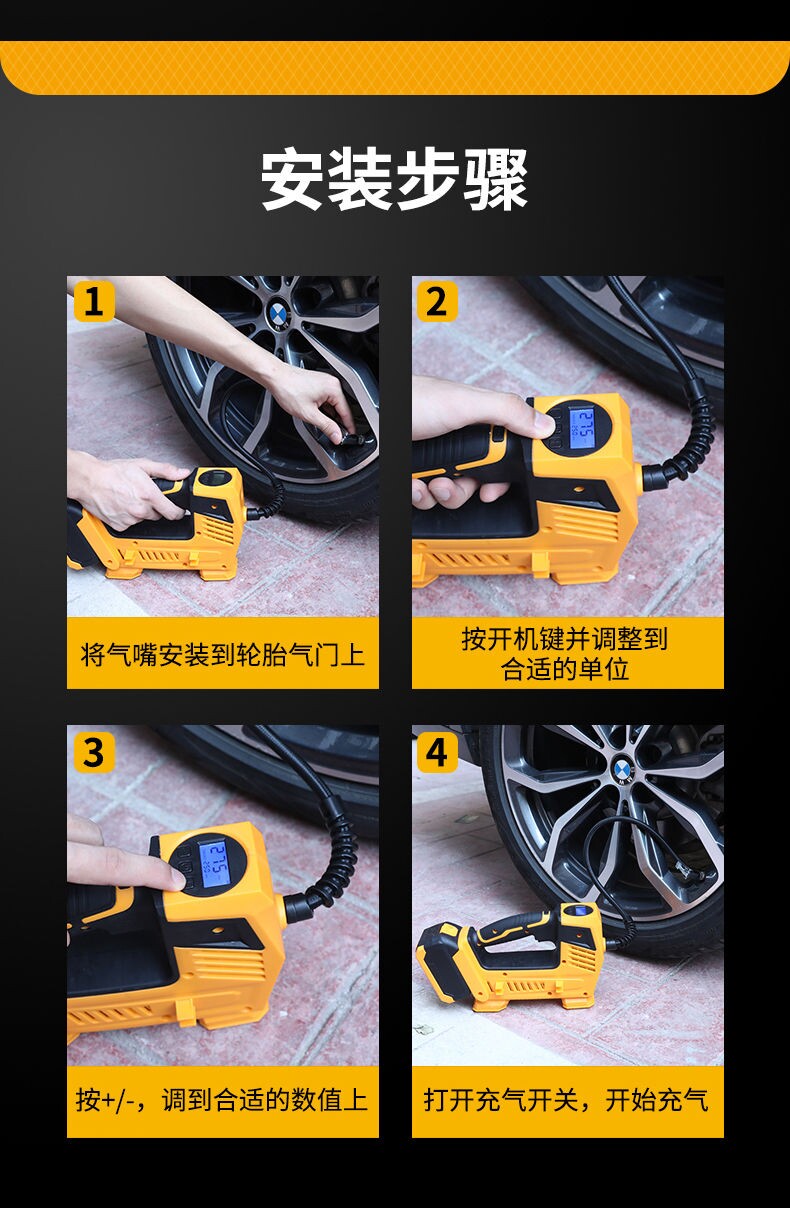 安装步骤

1

将气嘴安装到轮胎气门上

2

按开机键并调整到合适的单位

3

按+/-，调到合适的数值上

4

打开充气开关，开始充气