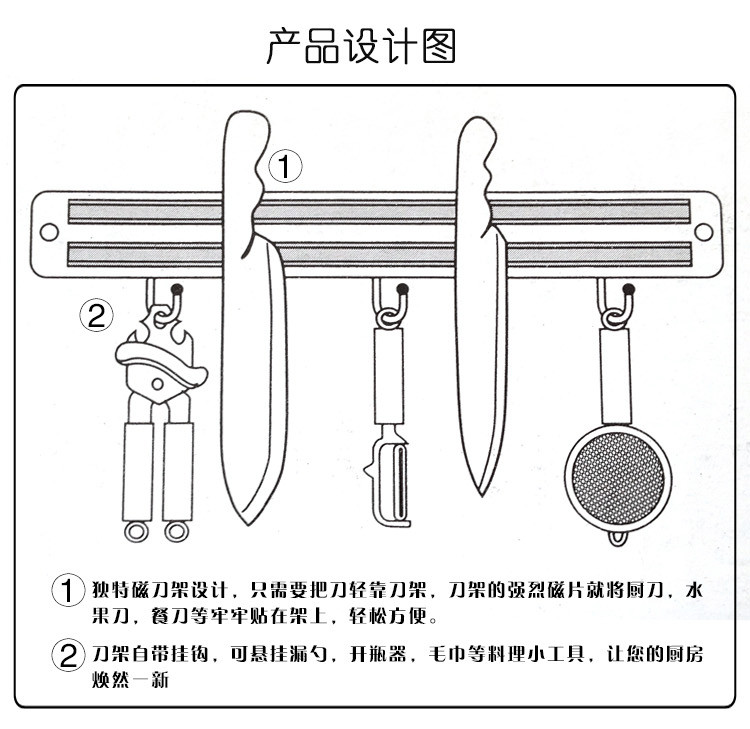 产品设计图

①

②

① 独特磁刀架设计，只需要把刀轻靠刀架，刀架的强烈磁片就将厨刀，水果刀，餐刀等牢牢贴在架上，轻松方便。

② 刀架自带挂钩，可悬挂漏勺，开瓶器，毛巾等料理小工具，让您的厨房焕然一新