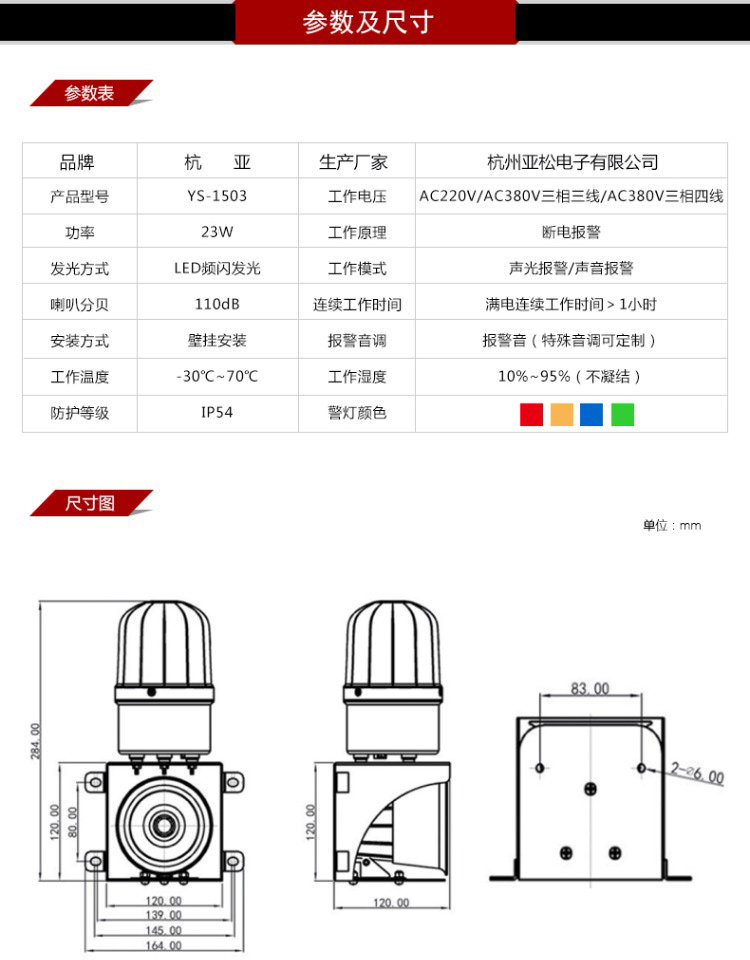 参数及尺寸

参数表

| 品牌 | 杭　亚 | 生产厂家 | 杭州亚松电子有限公司 |
|---|---|---|---|
| 产品型号 | YS-1503 | 工作电压 | AC220V/AC380V三相三线/AC380V三相四线 |
| 功率 | 23W | 工作原理 | 断电报警 |
| 发光方式 | LED频闪发光 | 工作模式 | 声光报警/声音报警 |
| 喇叭分贝 | 110dB | 连续工作时间 | 满电连续工作时间＞1小时 |
| 安装方式 | 壁挂安装 | 报警音调 | 报警音（特殊音调可定制） |
| 工作温度 | -30℃~70℃ | 工作湿度 | 10%~95%（不凝结） |
| 防护等级 | IP54 | 警灯颜色 | |

尺寸图

单位：mm

284.00
120.00
80.00
120.00
139.00
145.00
164.00
120.00
120.00
83.00
2~⌀6.00