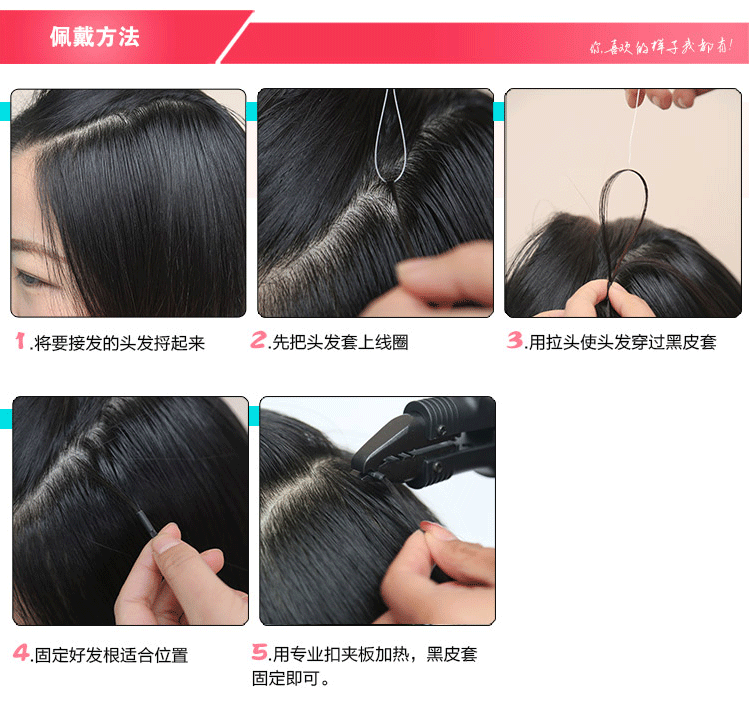 佩戴方法

你喜欢的样子我都有!

1.将要接发的头发捋起来

2.先把头发套上线圈

3.用拉头使头发穿过黑皮套

4.固定好发根适合位置

5.用专业扣夹板加热，黑皮套固定即可。