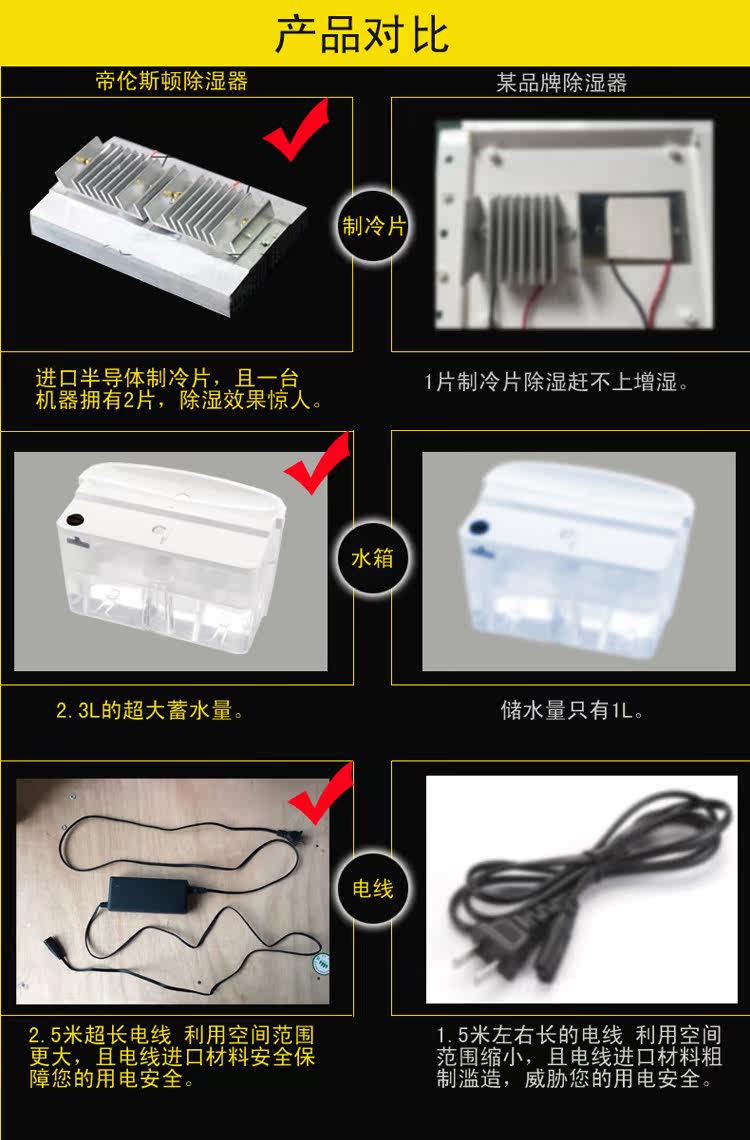 产品对比

帝伦斯顿除湿器

某品牌除湿器

制冷片

进口半导体制冷片，且一台机器拥有2片，除湿效果惊人。

1片制冷片除湿赶不上增湿。

水箱

2.3L的超大蓄水量。

储水量只有1L。

电线

2.5米超长电线 利用空间范围更大，且电线进口材料安全保障您的用电安全。

1.5米左右长的电线 利用空间范围缩小，且电线进口材料粗制滥造，威胁您的用电安全。