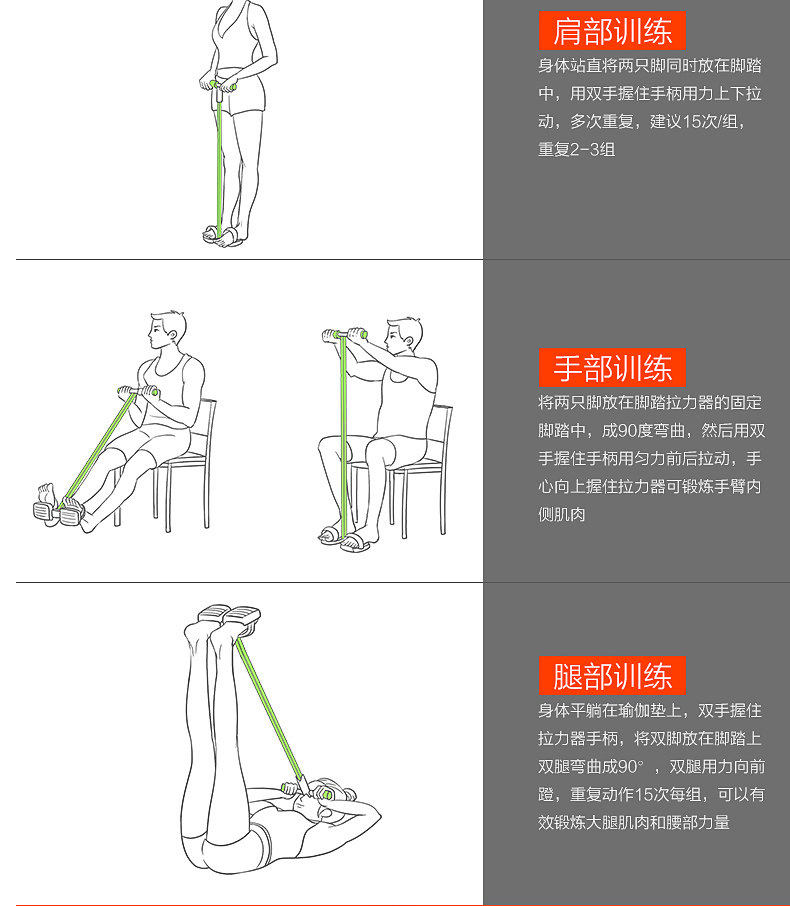 肩部训练

身体站直将两只脚同时放在脚踏中，用双手握住手柄用力上下拉动，多次重复，建议15次/组，重复2-3组

手部训练

将两只脚放在脚踏拉力器的固定脚踏中，成90度弯曲，然后用双手握住手柄用匀力前后拉动，手心向上握住拉力器可锻炼手臂内侧肌肉

腿部训练

身体平躺在瑜伽垫上，双手握住拉力器手柄，将双脚放在脚踏上双腿弯曲成90°，双腿用力向前蹬，重复动作15次每组，可以有效锻炼大腿肌肉和腰部力量