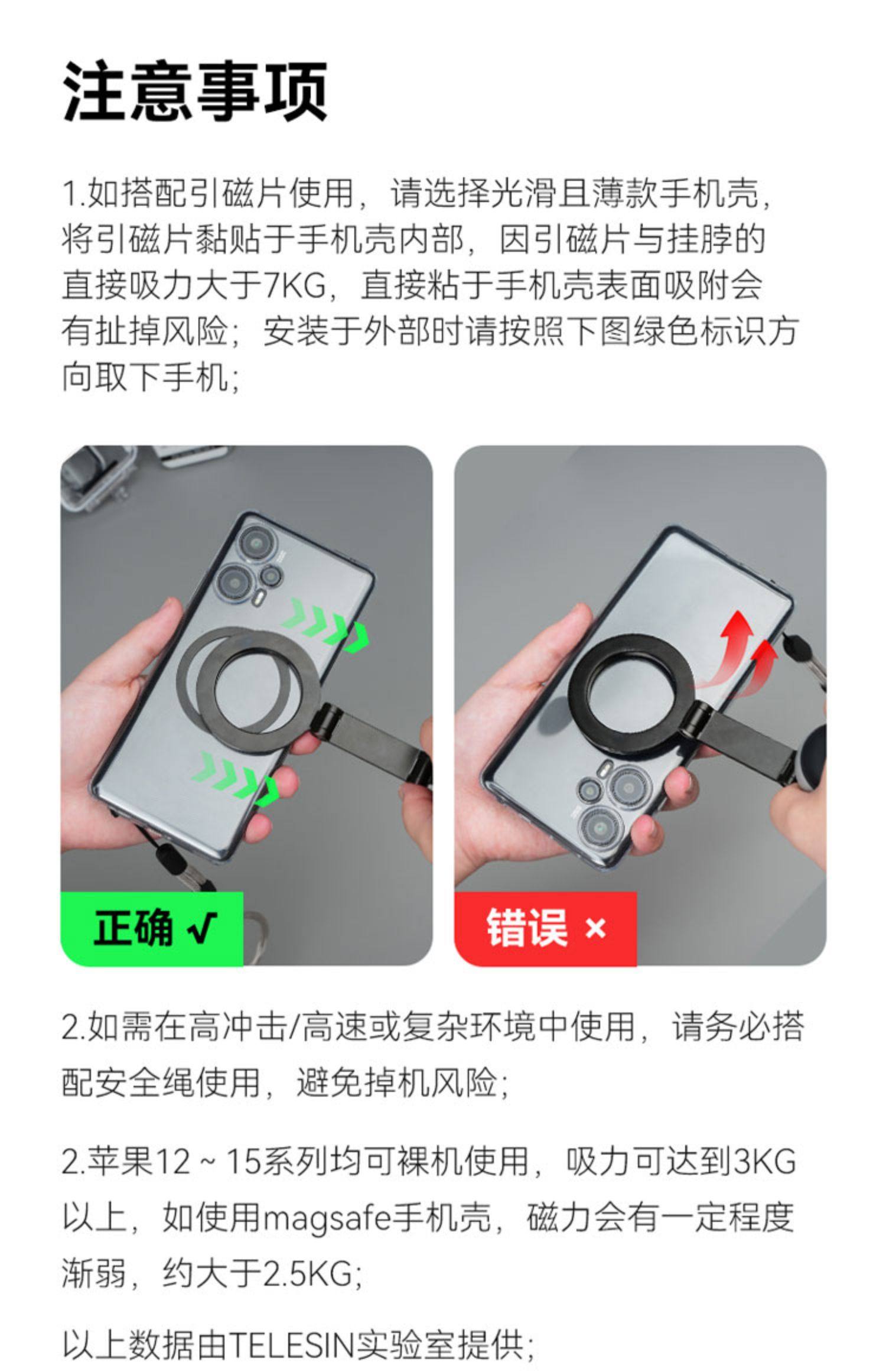 注意事项

1.如搭配引磁片使用，请选择光滑且薄款手机壳，将引磁片黏贴于手机壳内部，因引磁片与挂脖的直接吸力大于7KG，直接粘于手机壳表面吸附会有扯掉风险；安装于外部时请按照下图绿色标识方向取下手机；

正确 √

错误 ×

2.如需在高冲击/高速或复杂环境中使用，请务必搭配安全绳使用，避免掉机风险；

2.苹果12 ~ 15系列均可裸机使用，吸力可达到3KG以上，如使用magsafe手机壳，磁力会有一定程度渐弱，约大于2.5KG；

以上数据由TELESIN实验室提供；