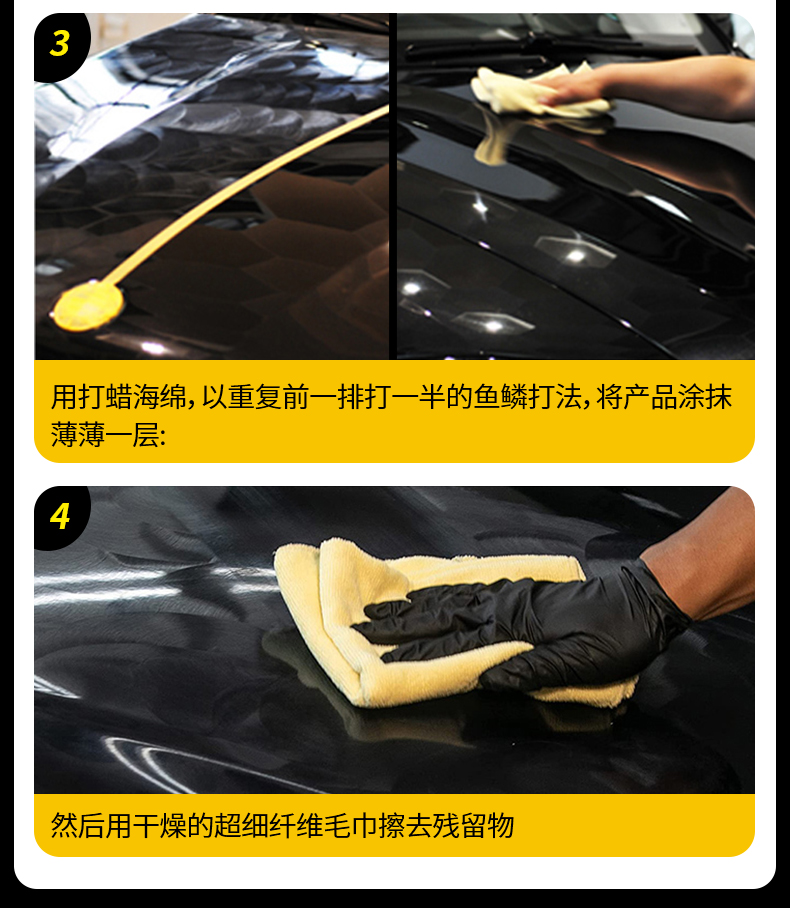 3

用打蜡海绵,以重复前一排打一半的鱼鳞打法,将产品涂抹薄薄一层:

4

然后用干燥的超细纤维毛巾擦去残留物