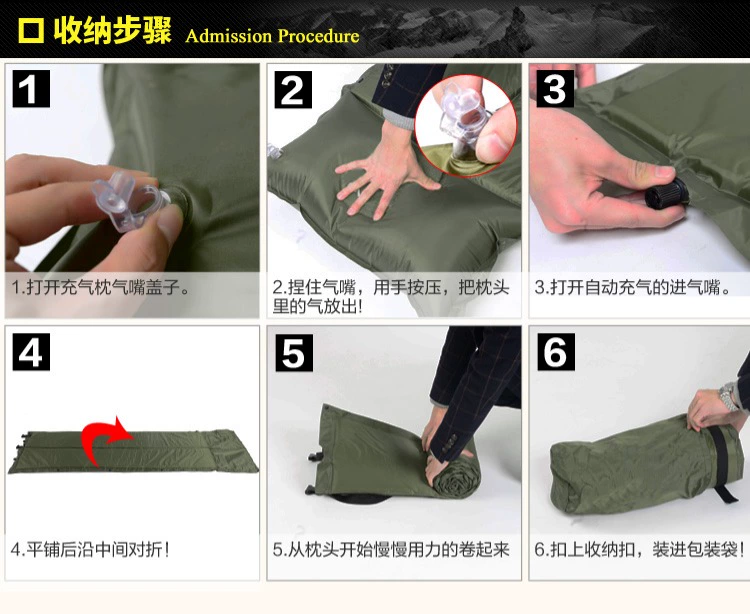 收纳步骤 Admission Procedure

1

1.打开充气枕气嘴盖子。

2

2.捏住气嘴，用手按压，把枕头里的气放出!

3

3.打开自动充气的进气嘴。

4

4.平铺后沿中间对折!

5

5.从枕头开始慢慢用力的卷起来

6

6.扣上收纳扣，装进包装袋!