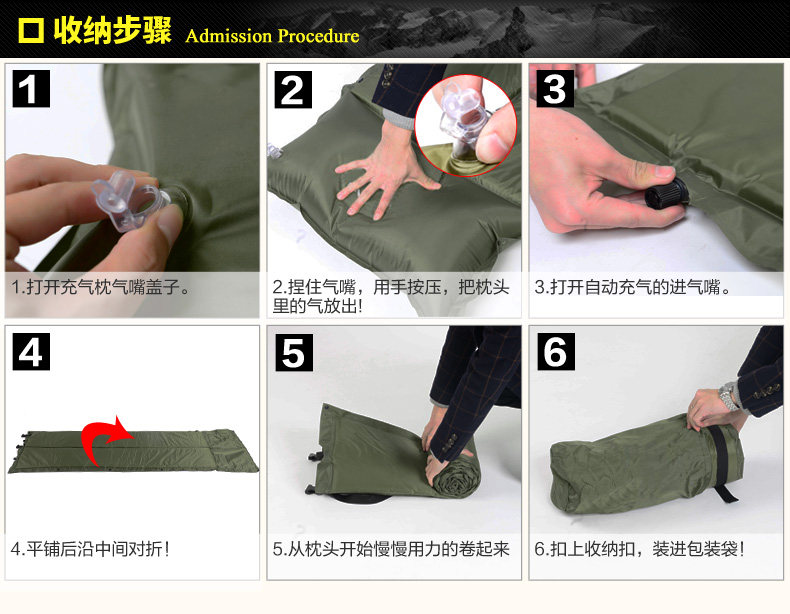 收纳步骤 Admission Procedure

1

1.打开充气枕气嘴盖子。

2

2.捏住气嘴，用手按压，把枕头里的气放出!

3

3.打开自动充气的进气嘴。

4

4.平铺后沿中间对折!

5

5.从枕头开始慢慢用力的卷起来

6

6.扣上收纳扣，装进包装袋!