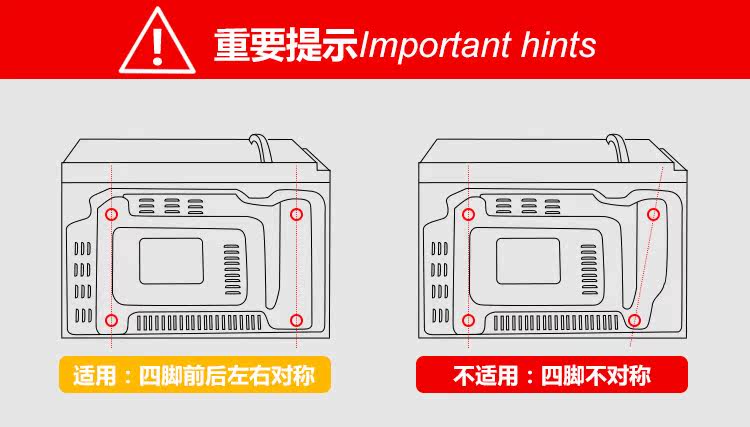 重要提示Important hints

适用：四脚前后左右对称

不适用：四脚不对称