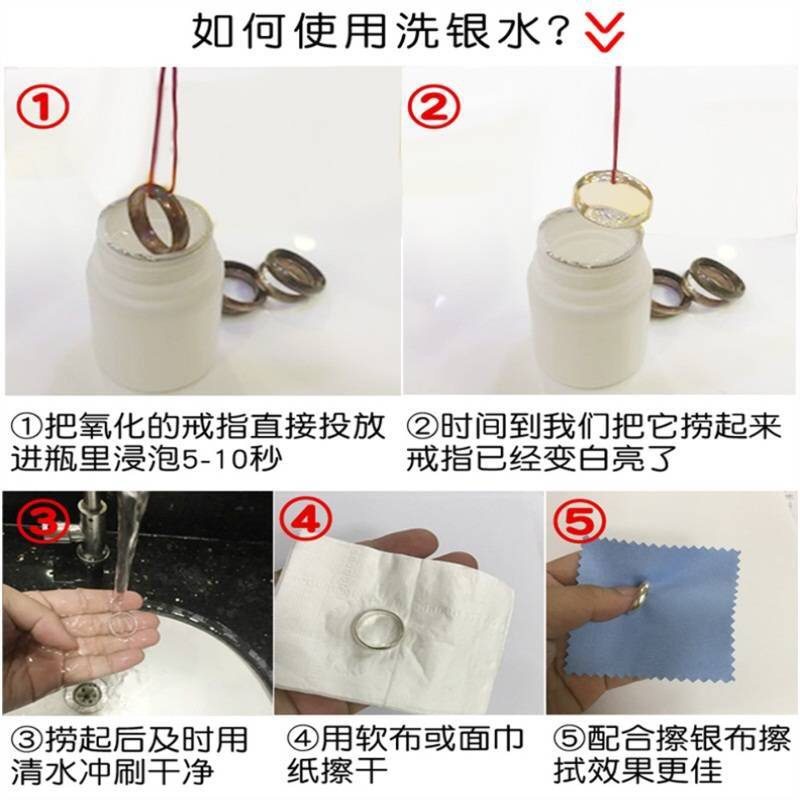 如何使用洗银水?

①

②

①把氧化的戒指直接投放进瓶里浸泡5-10秒

②时间到我们把它捞起来戒指已经变白亮了

③

④

⑤

③捞起后及时用清水冲刷干净

④用软布或面巾纸擦干

⑤配合擦银布擦拭效果更佳