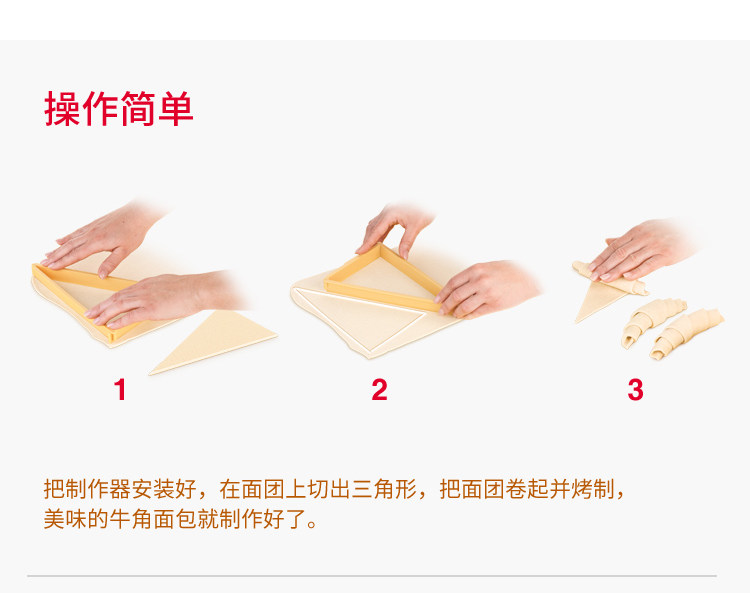 操作简单

1

2

3

把制作器安装好，在面团上切出三角形，把面团卷起并烤制，美味的牛角面包就制作好了。