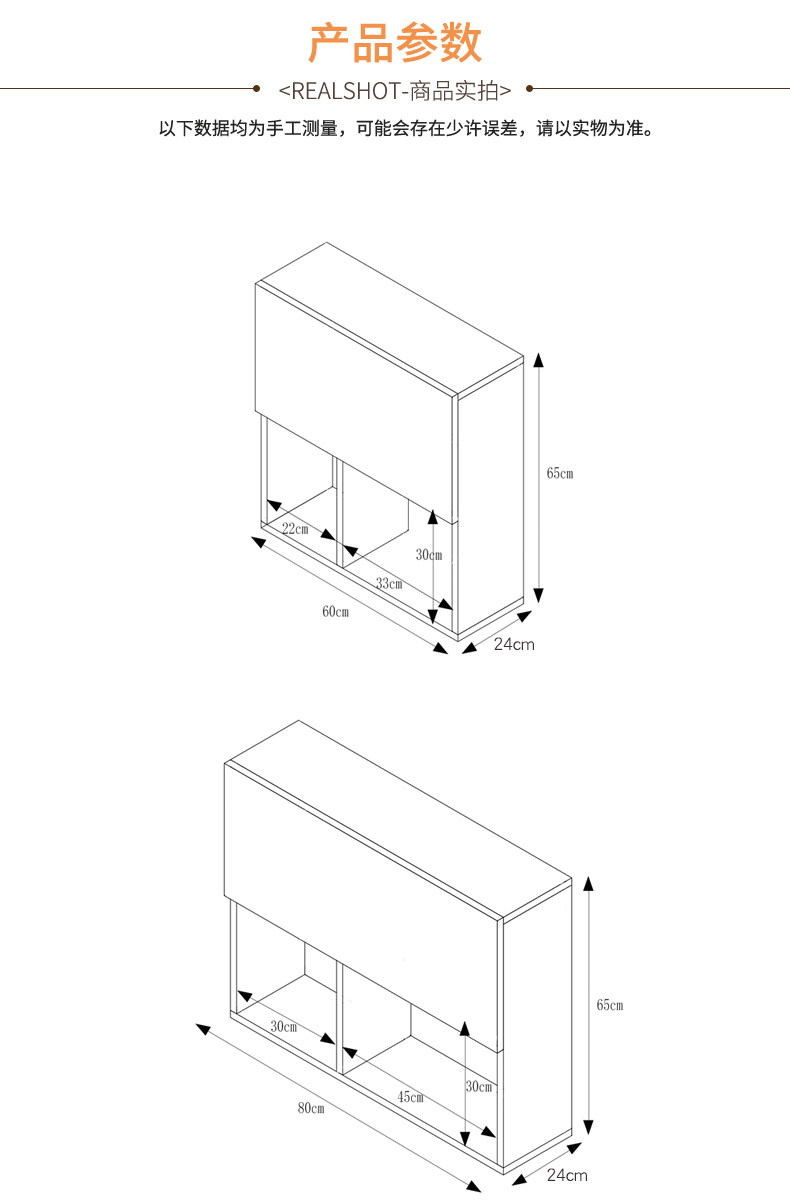 产品参数

<REALSHOT-商品实拍>

以下数据均为手工测量，可能会存在少许误差，请以实物为准。

65cm
22cm
30cm
33cm
60cm
24cm

65cm
30cm
30cm
45cm
80cm
24cm