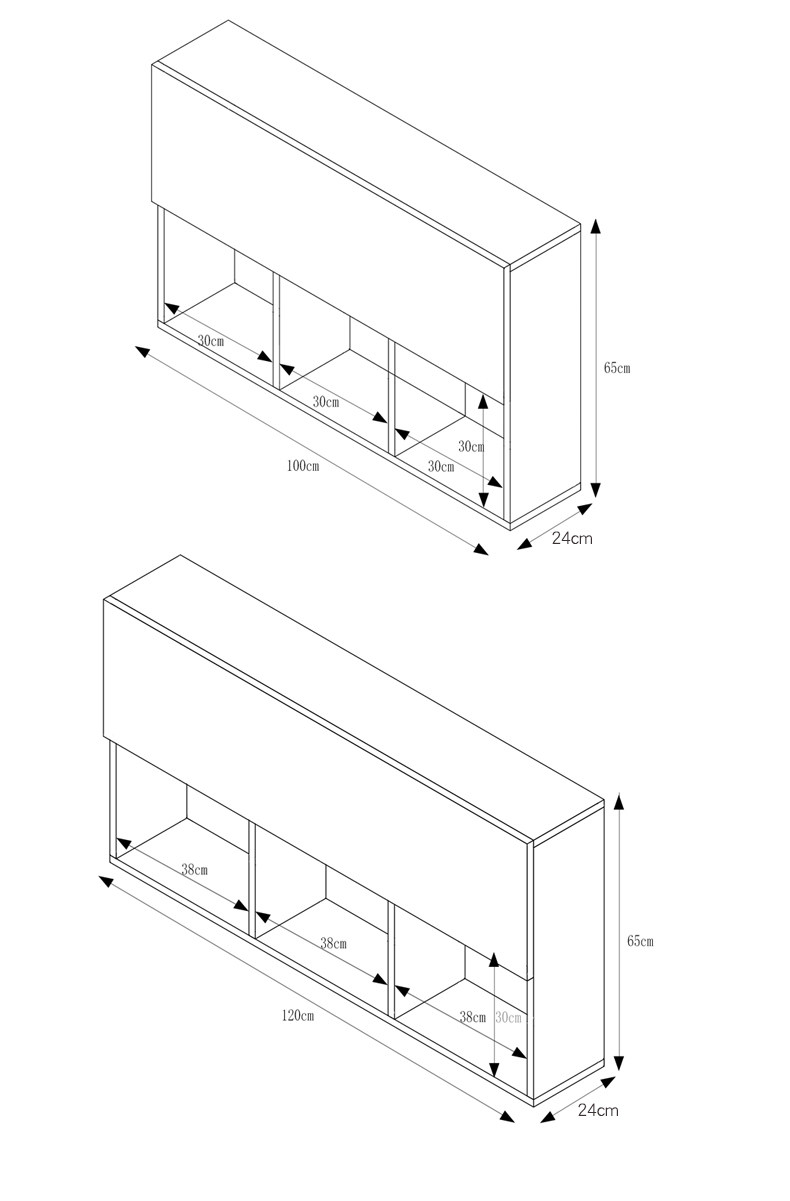 30cm
30cm
30cm
30cm
100cm
65cm
24cm

38cm
38cm
38cm
30cm
120cm
65cm
24cm