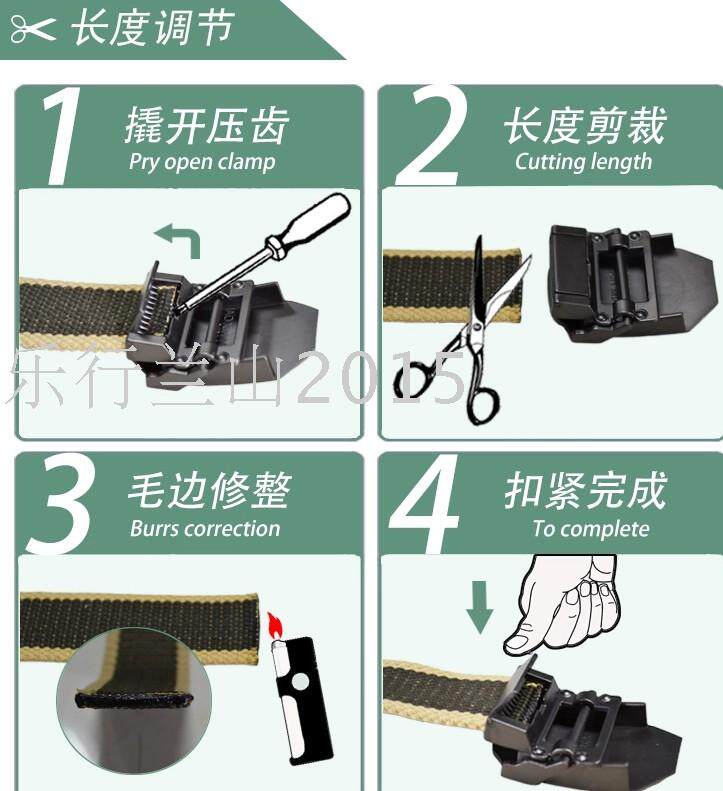 长度调节

1 撬开压齿
Pry open clamp

2 长度剪裁
Cutting length

乐行兰山2015

3 毛边修整
Burrs correction

4 扣紧完成
To complete