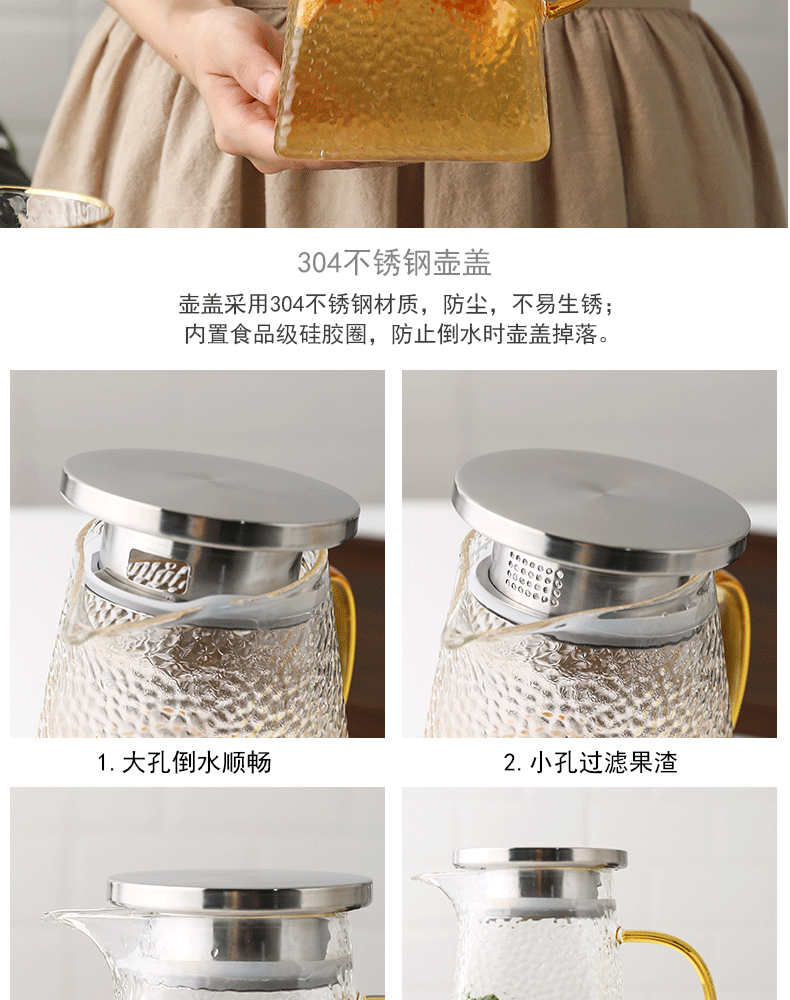 304不锈钢壶盖

壶盖采用304不锈钢材质，防尘，不易生锈；
内置食品级硅胶圈，防止倒水时壶盖掉落。

1. 大孔倒水顺畅

2. 小孔过滤果渣